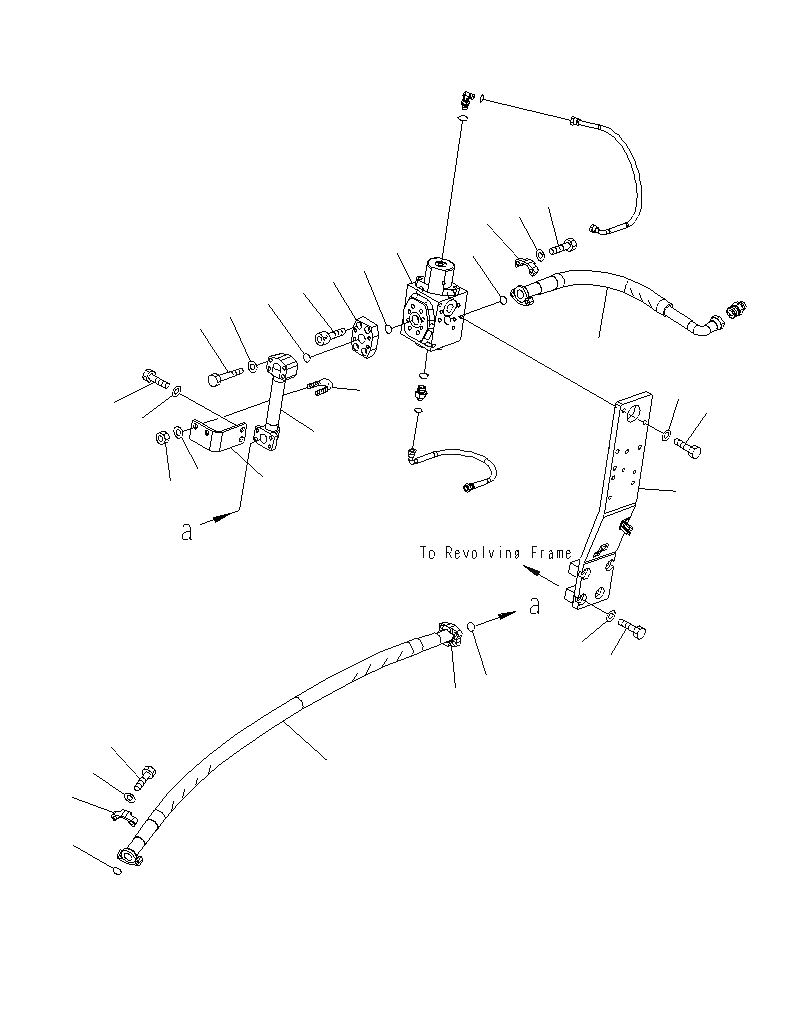 a

To Revolving Frame

a