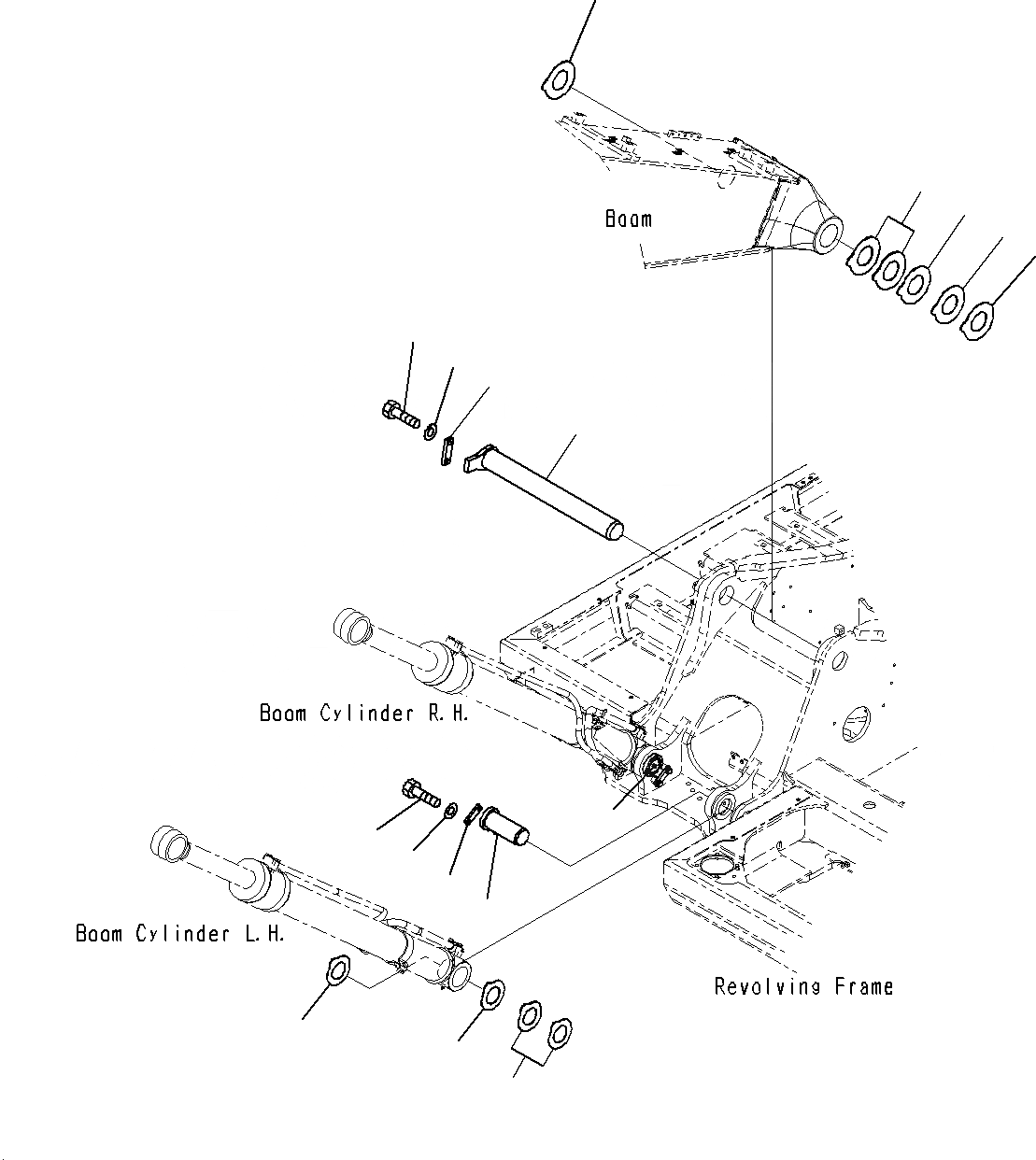 Boom

Boom Cylinder R.H.

Boom Cylinder L.H.

Revolving Frame