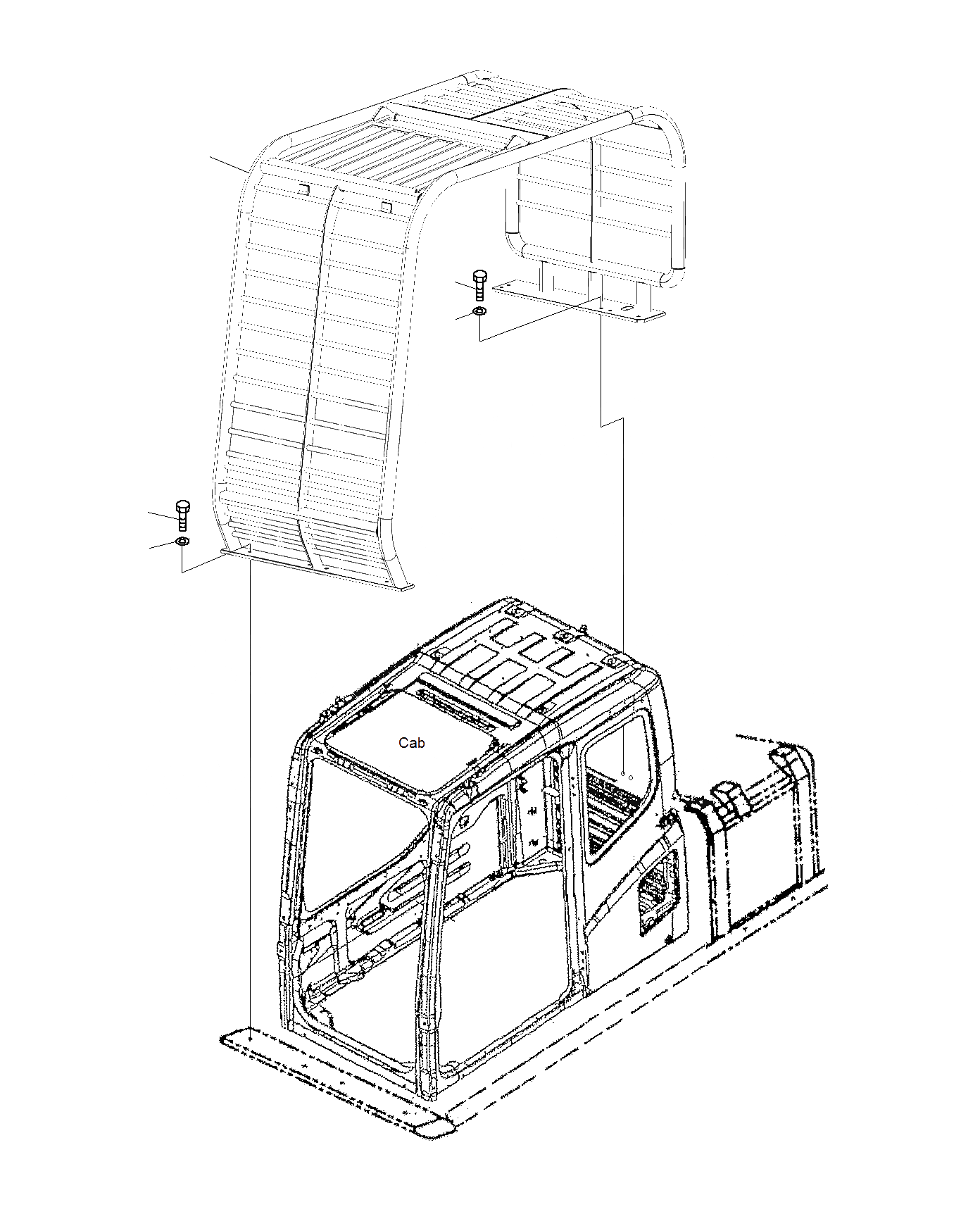 Cab