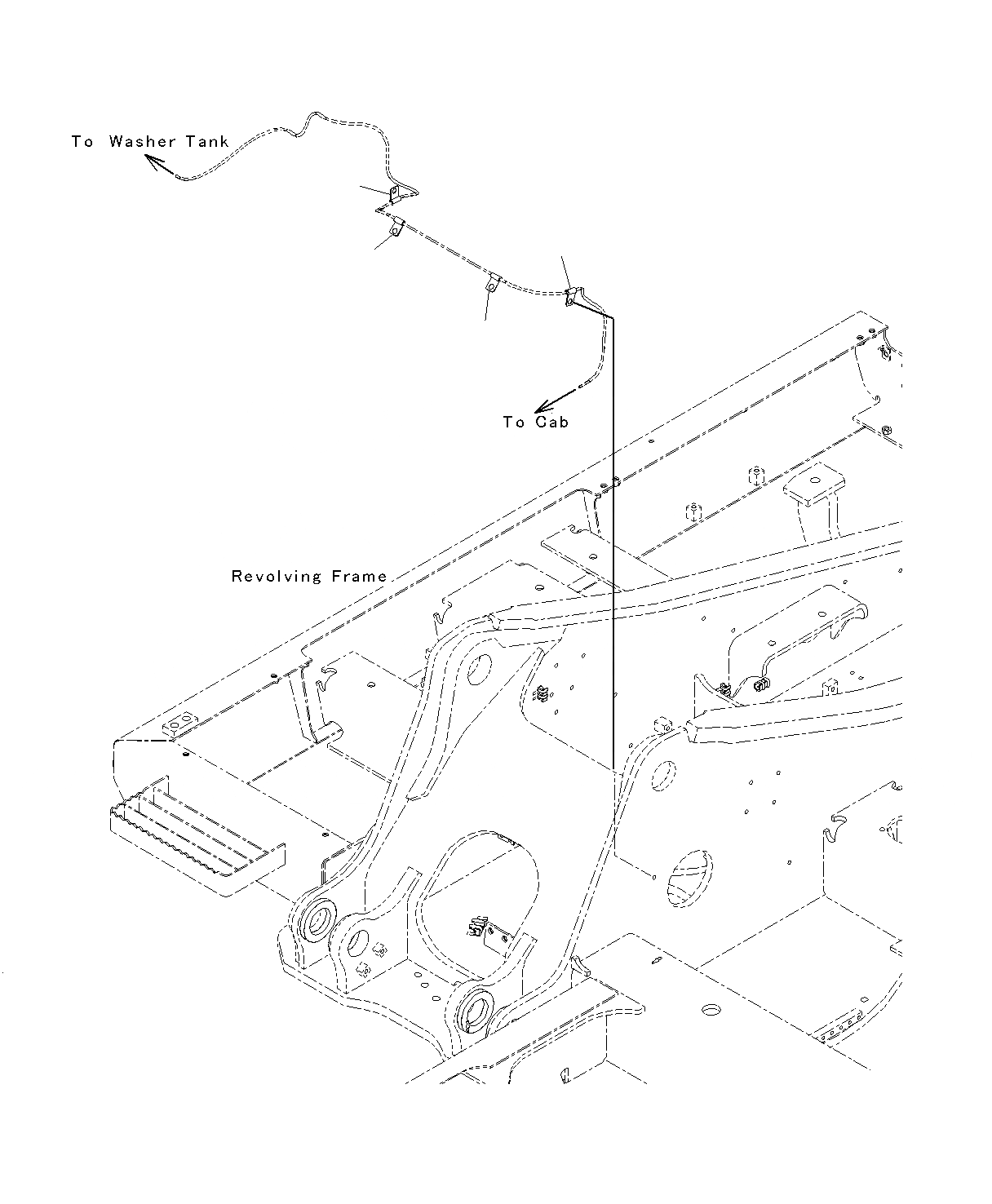 To Washer Tank

To Cab

Revolving Frame