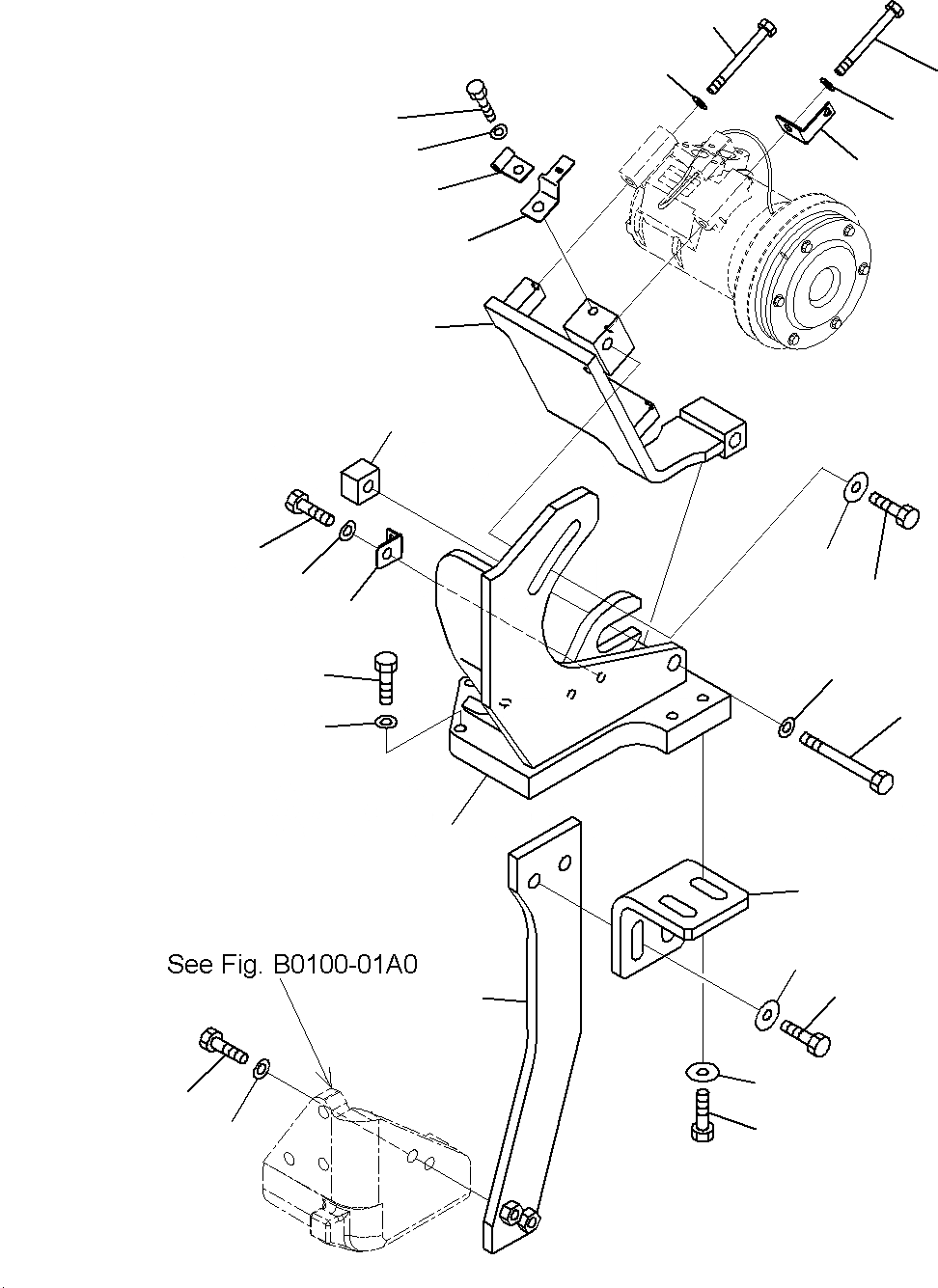 See Fig. B0100-01A0