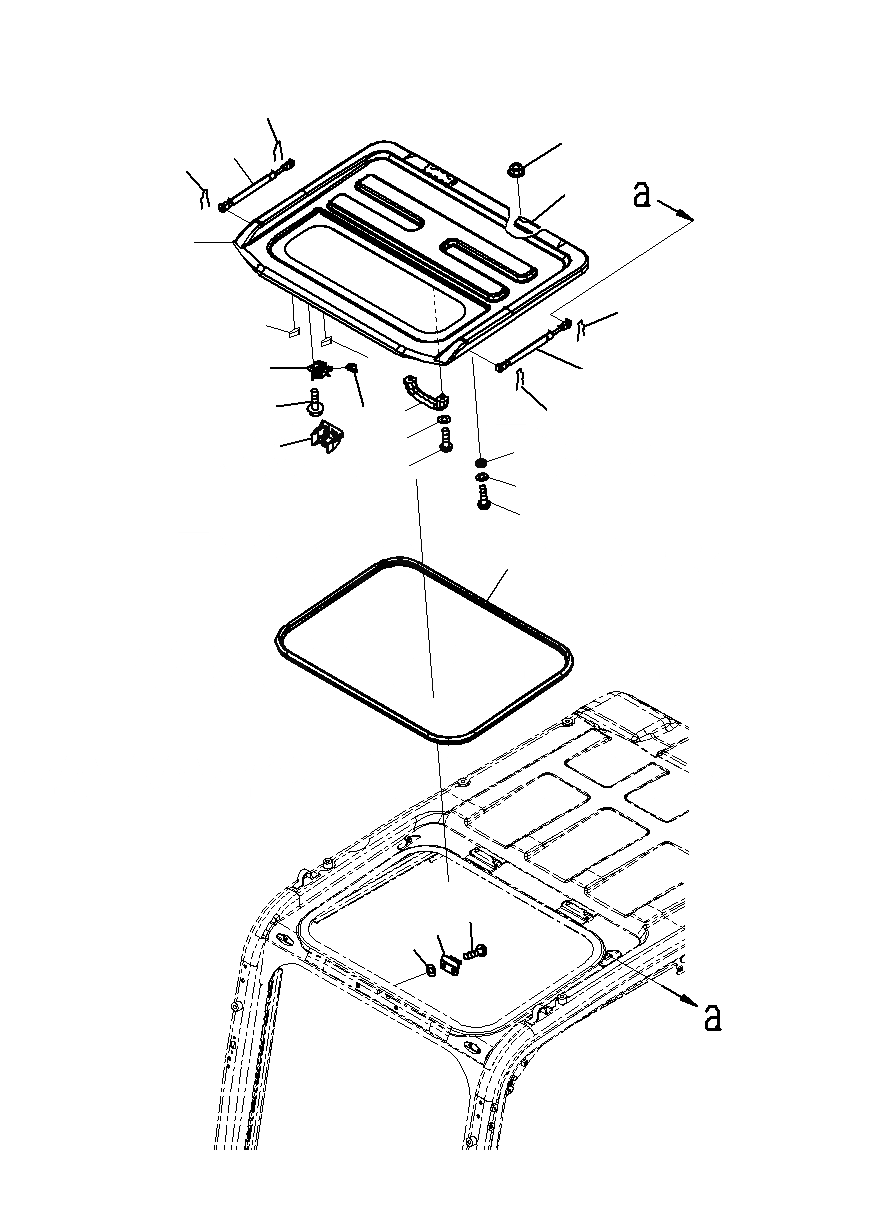 a

a