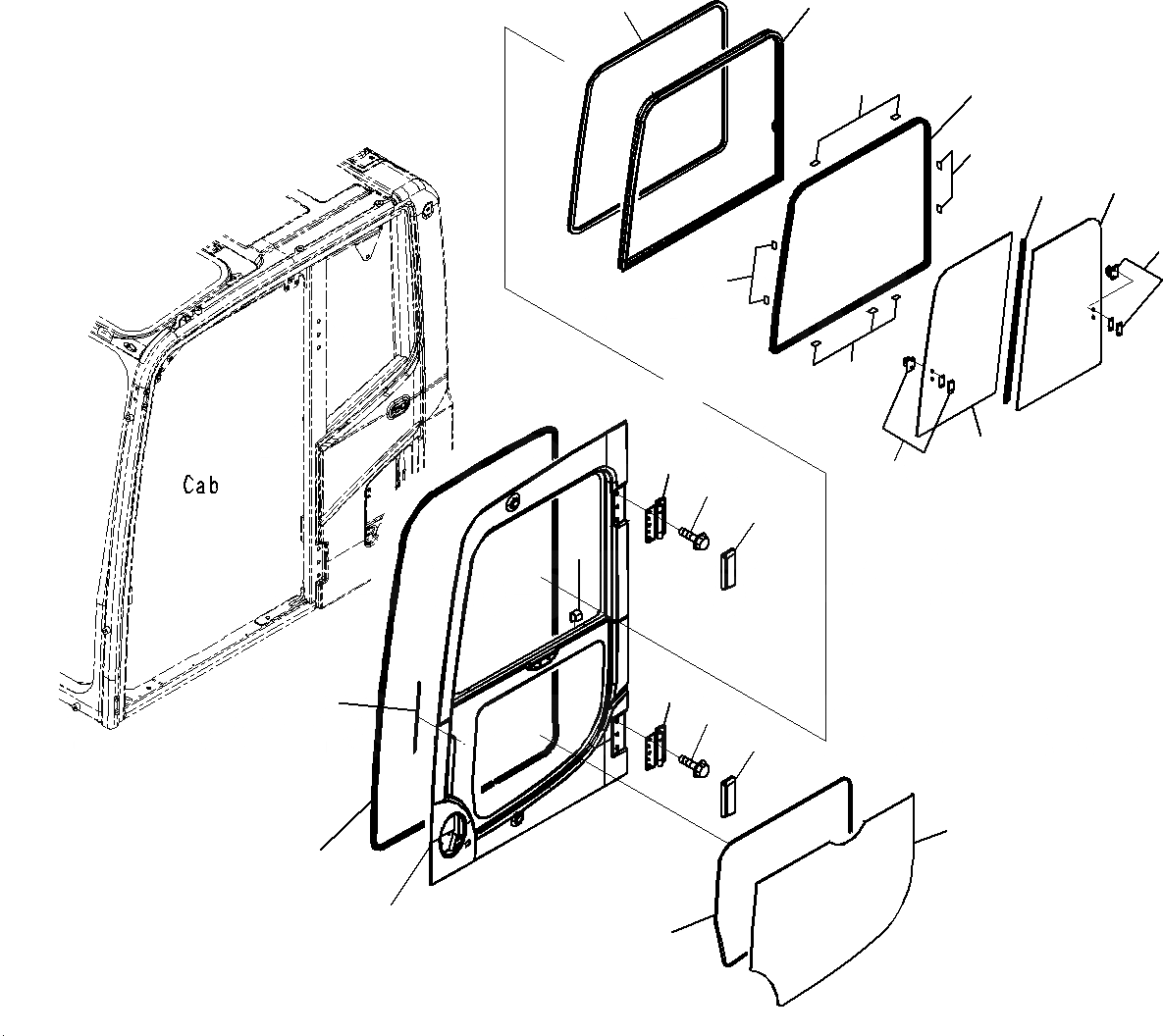 Cab