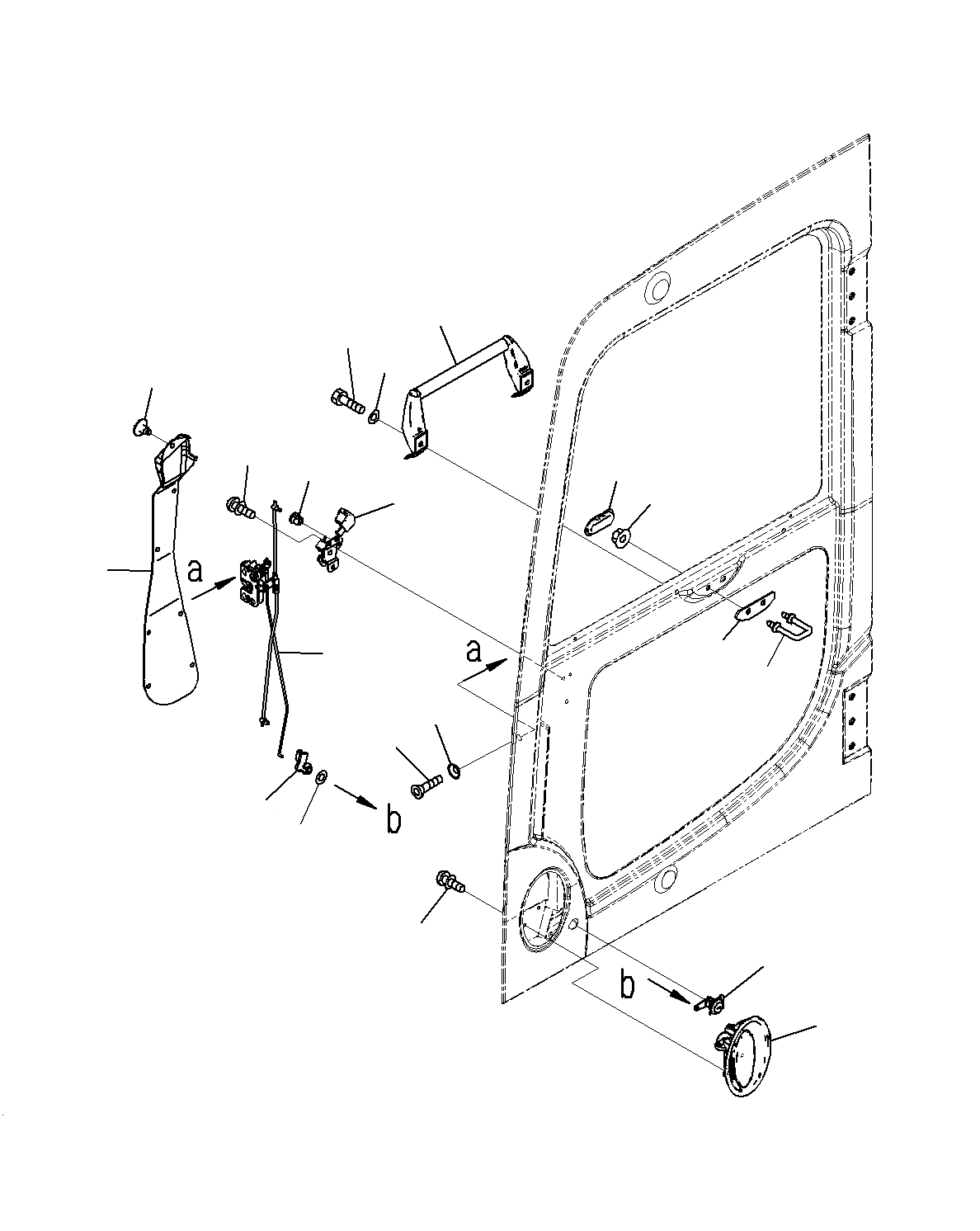 a
a
b
b