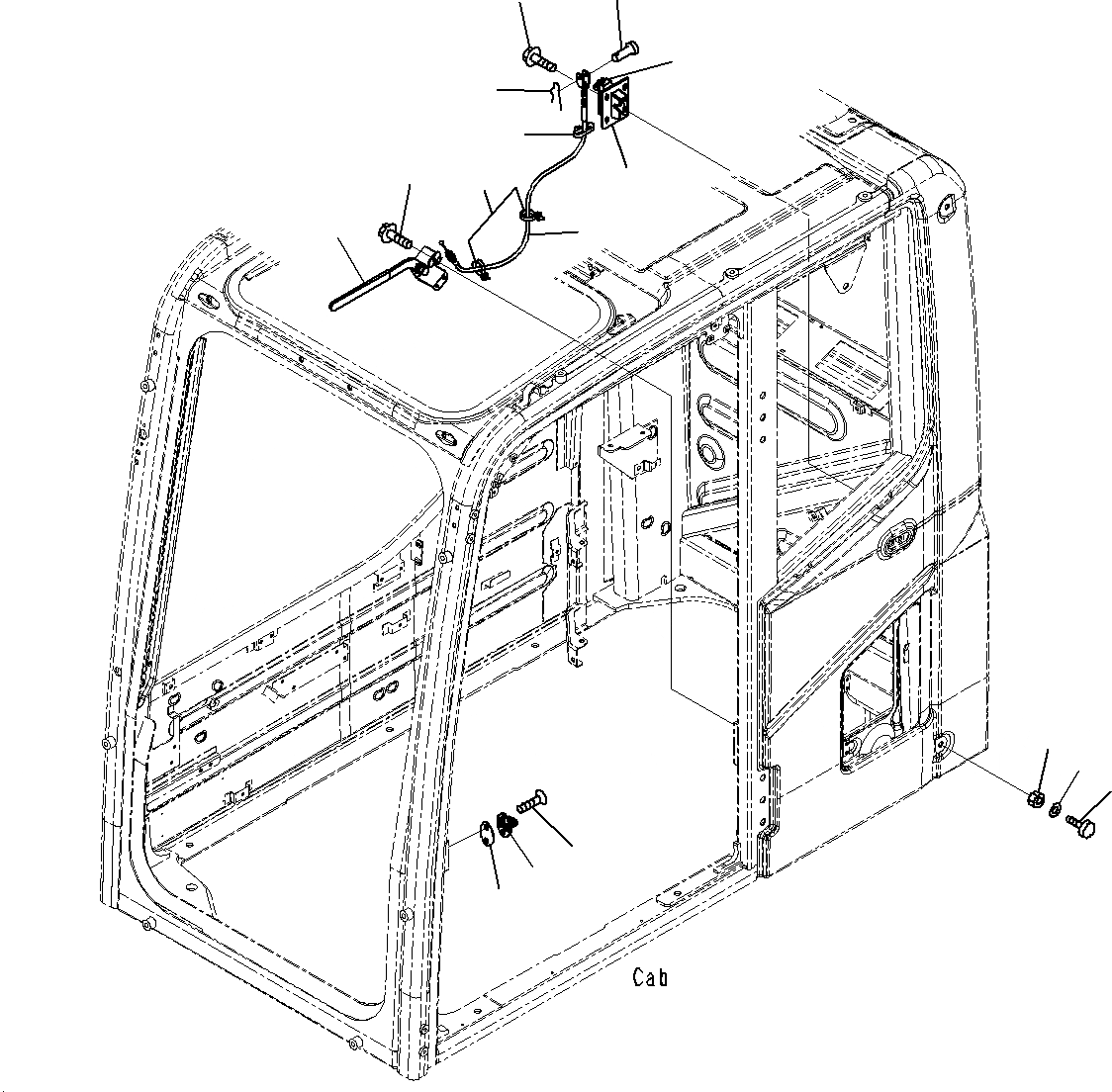 Cab