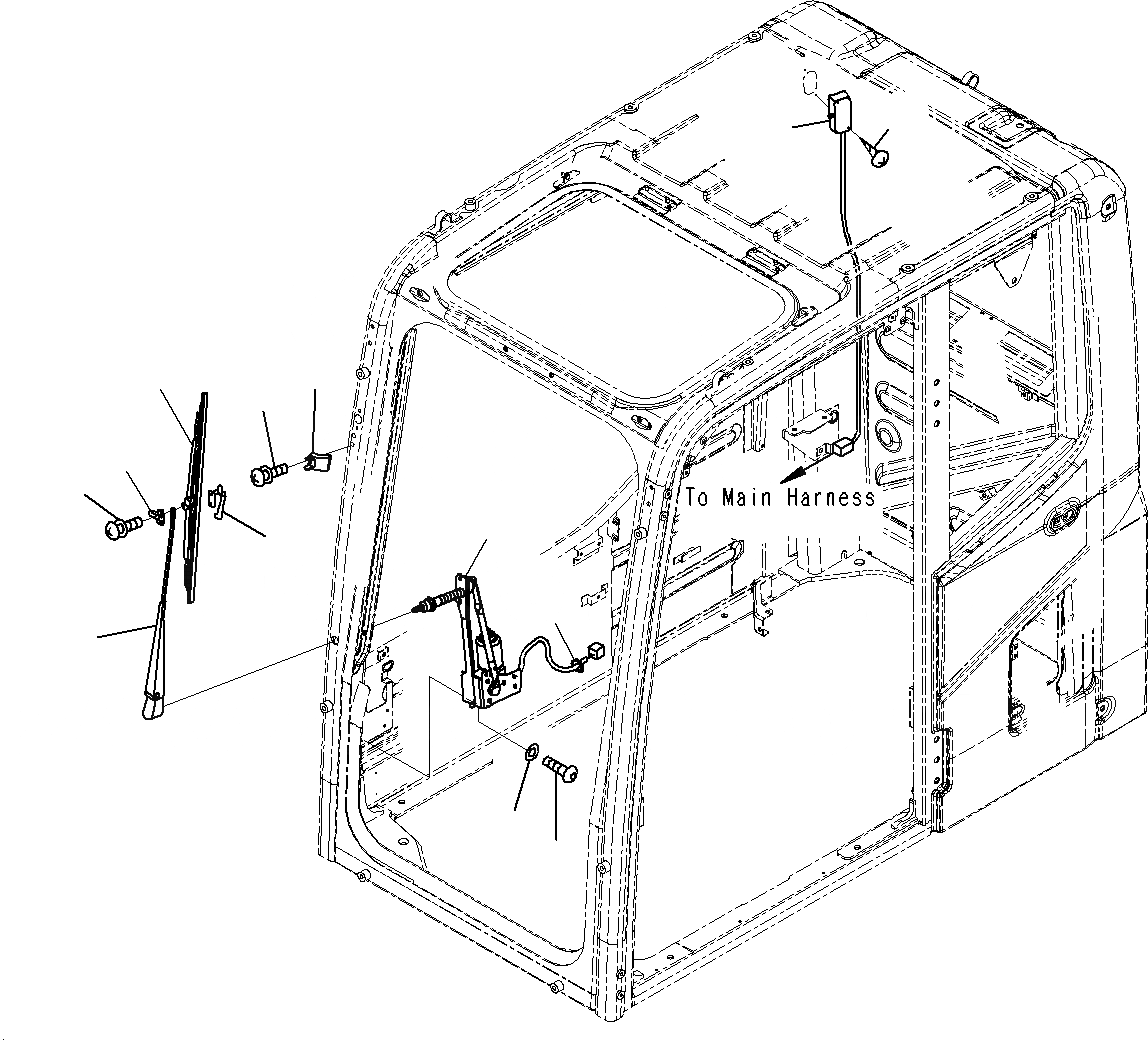 To Main Harness