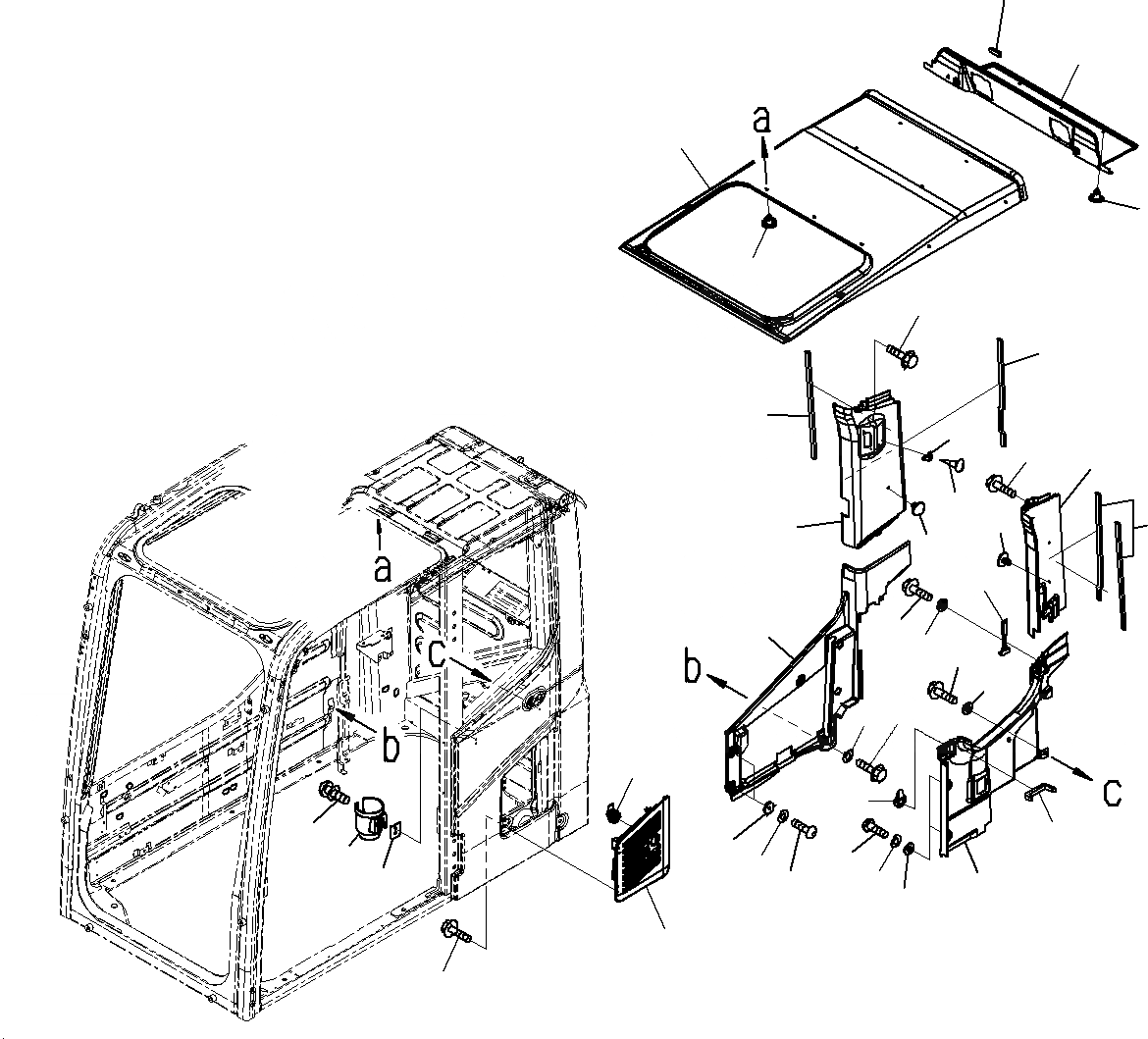 a
a
c
b
b
c