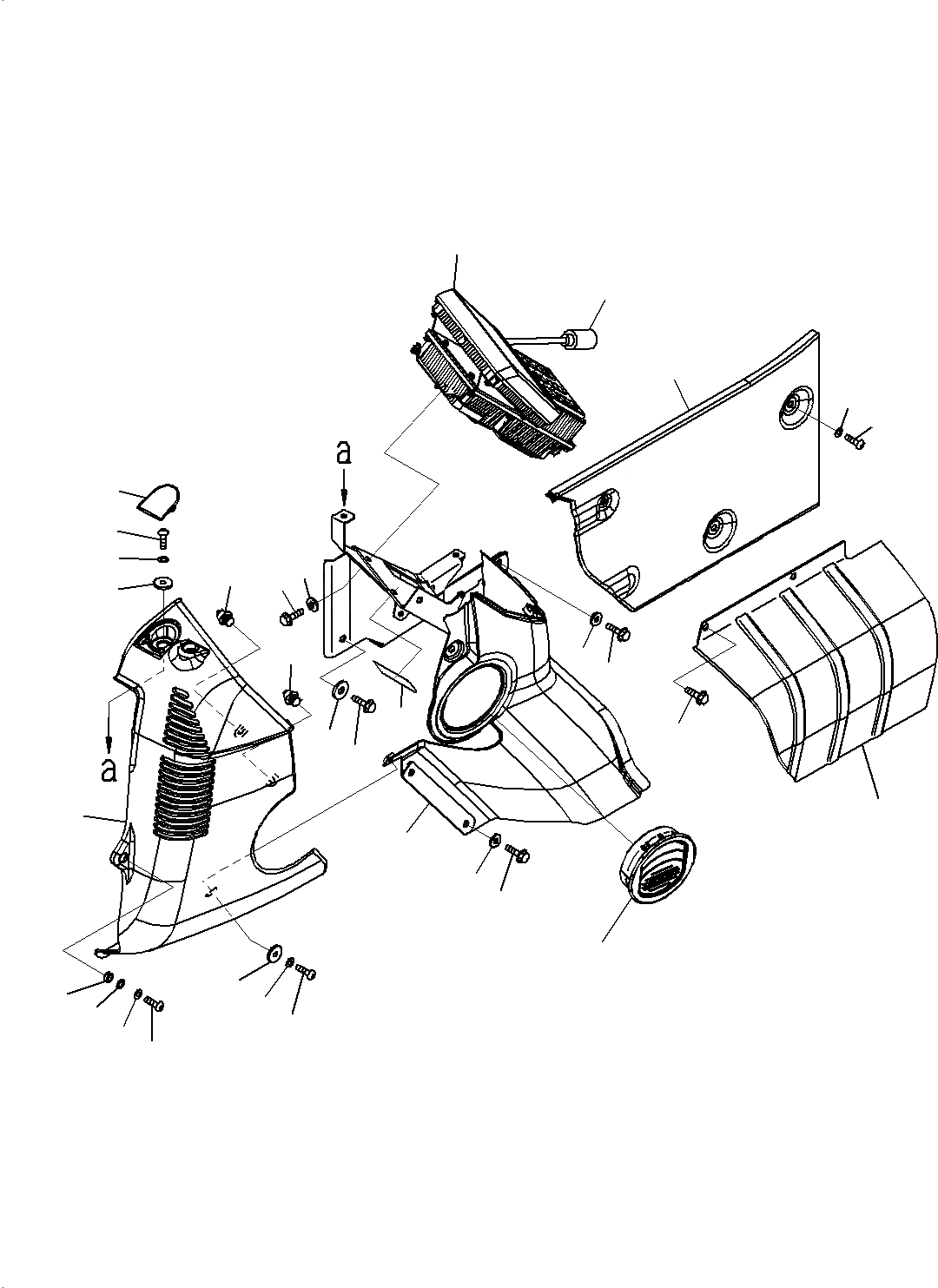 a

a