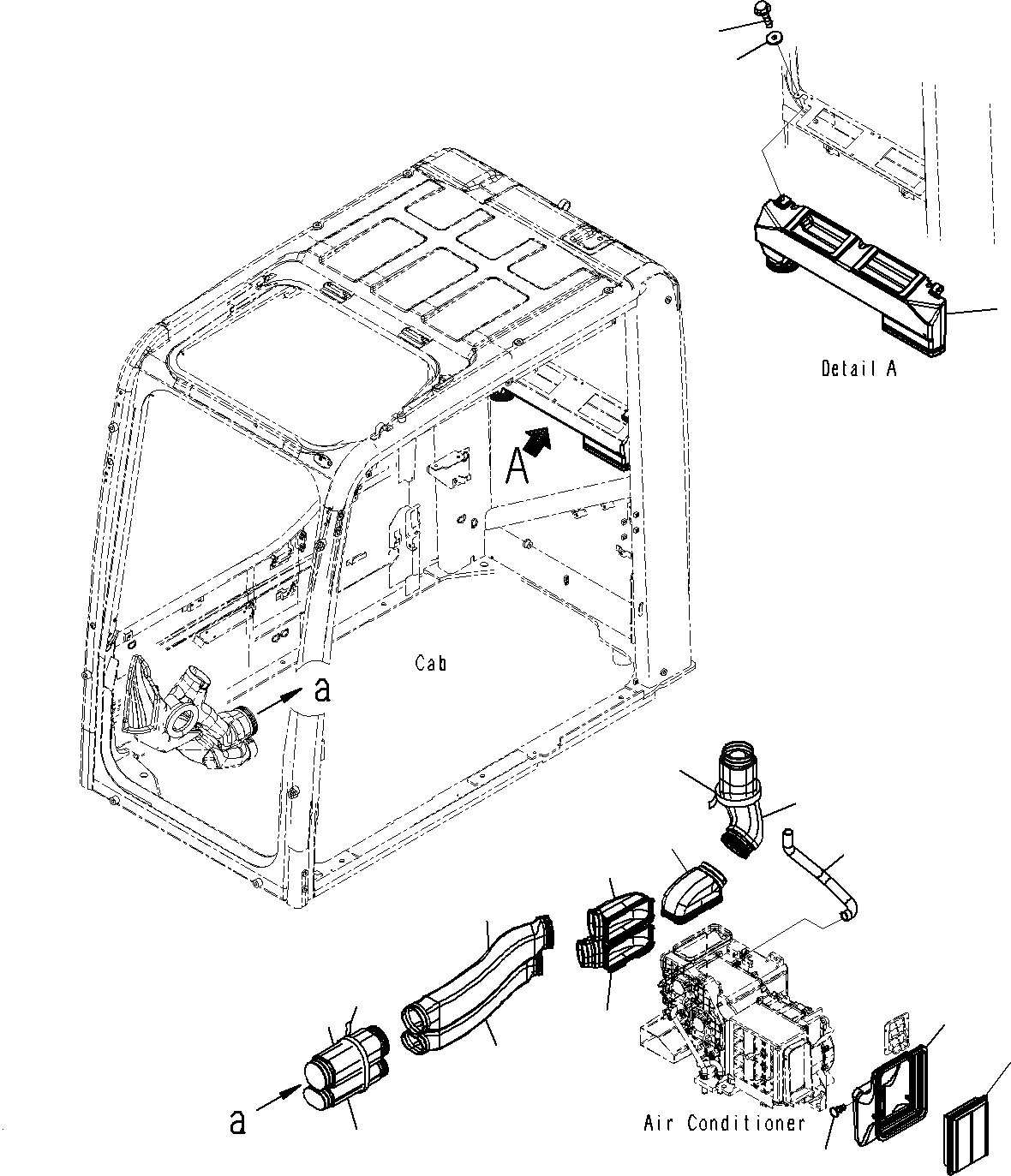 Detail A

A

Cab

a

a

Air Conditioner