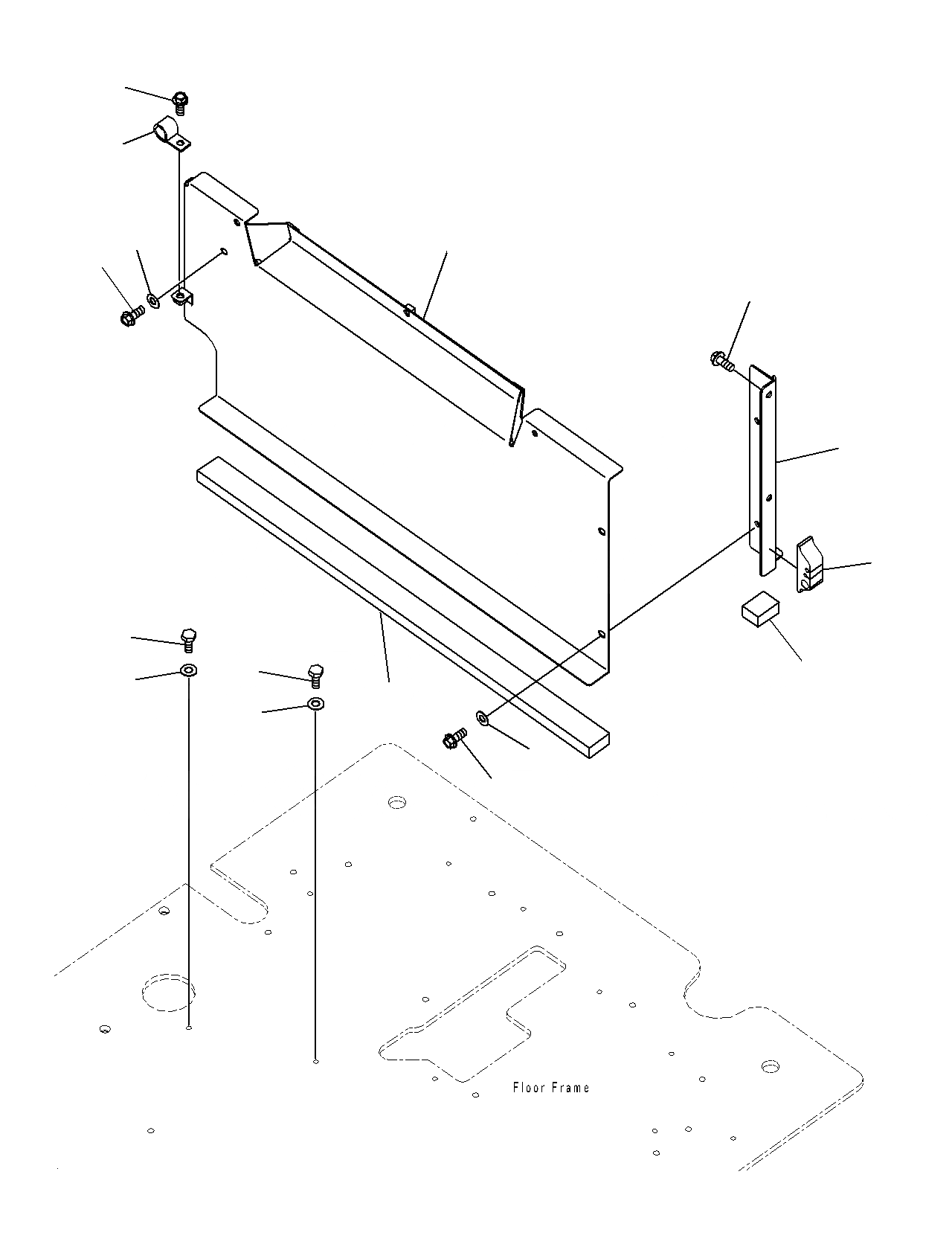 Floor Frame