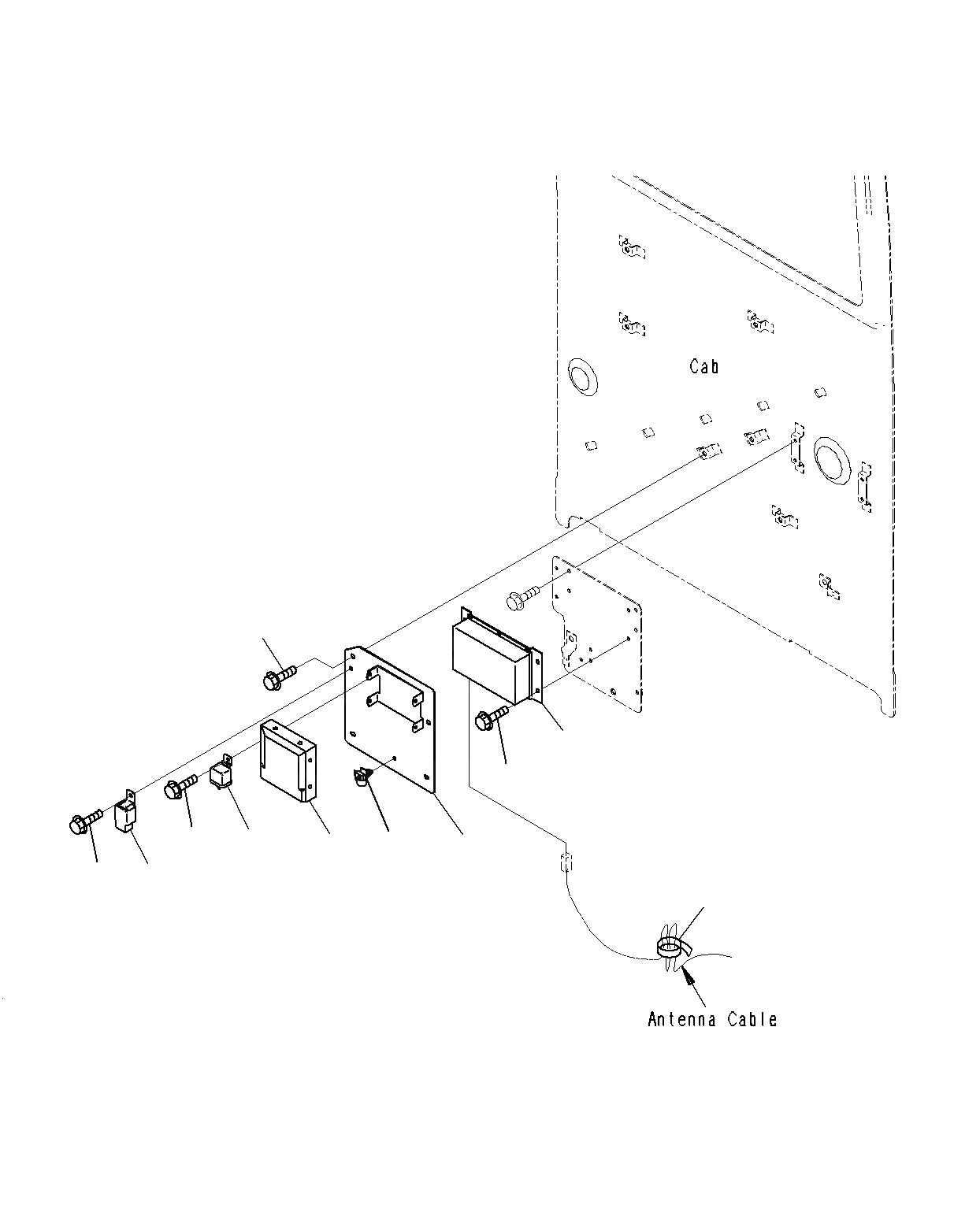 Cab

Antenna Cable