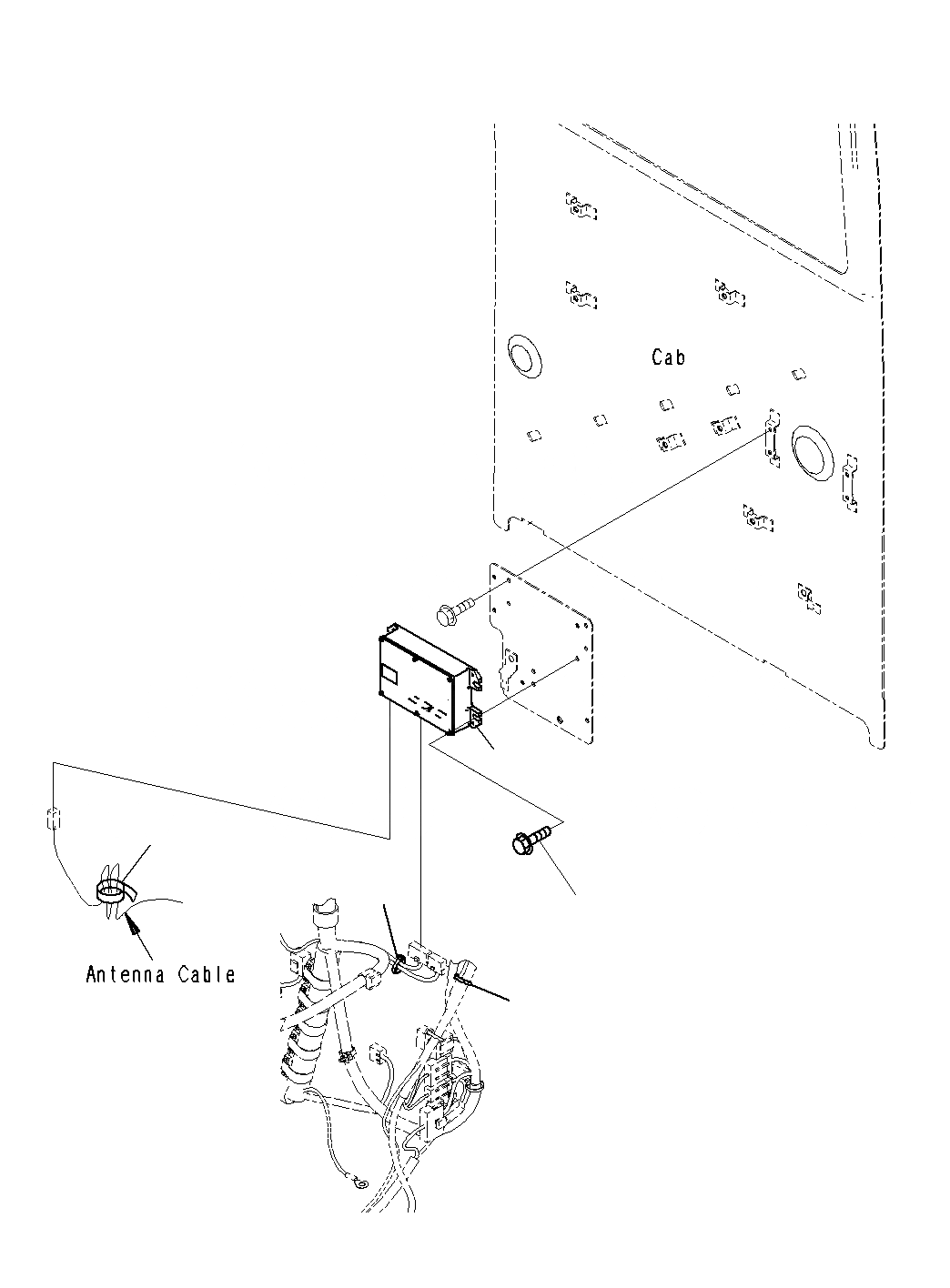 Cab

Antenna Cable