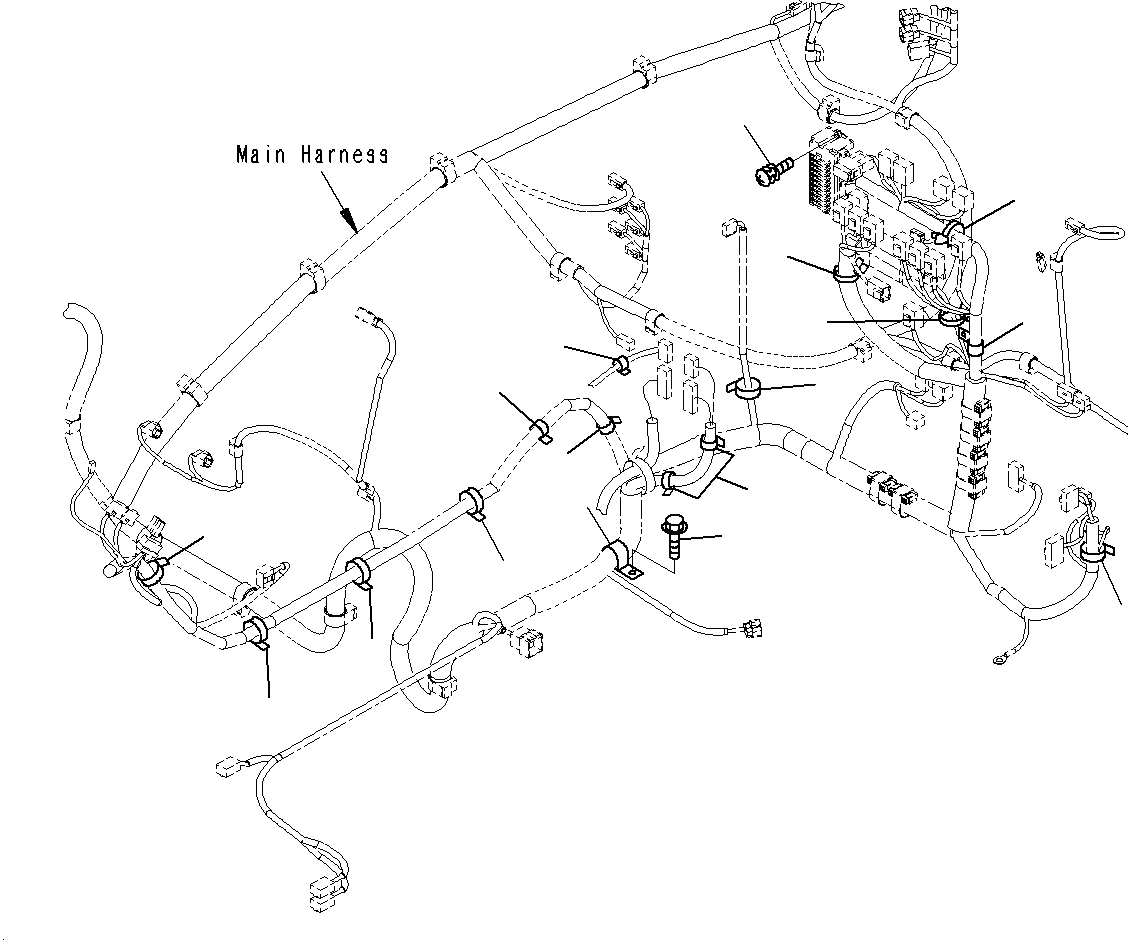 Main Harness