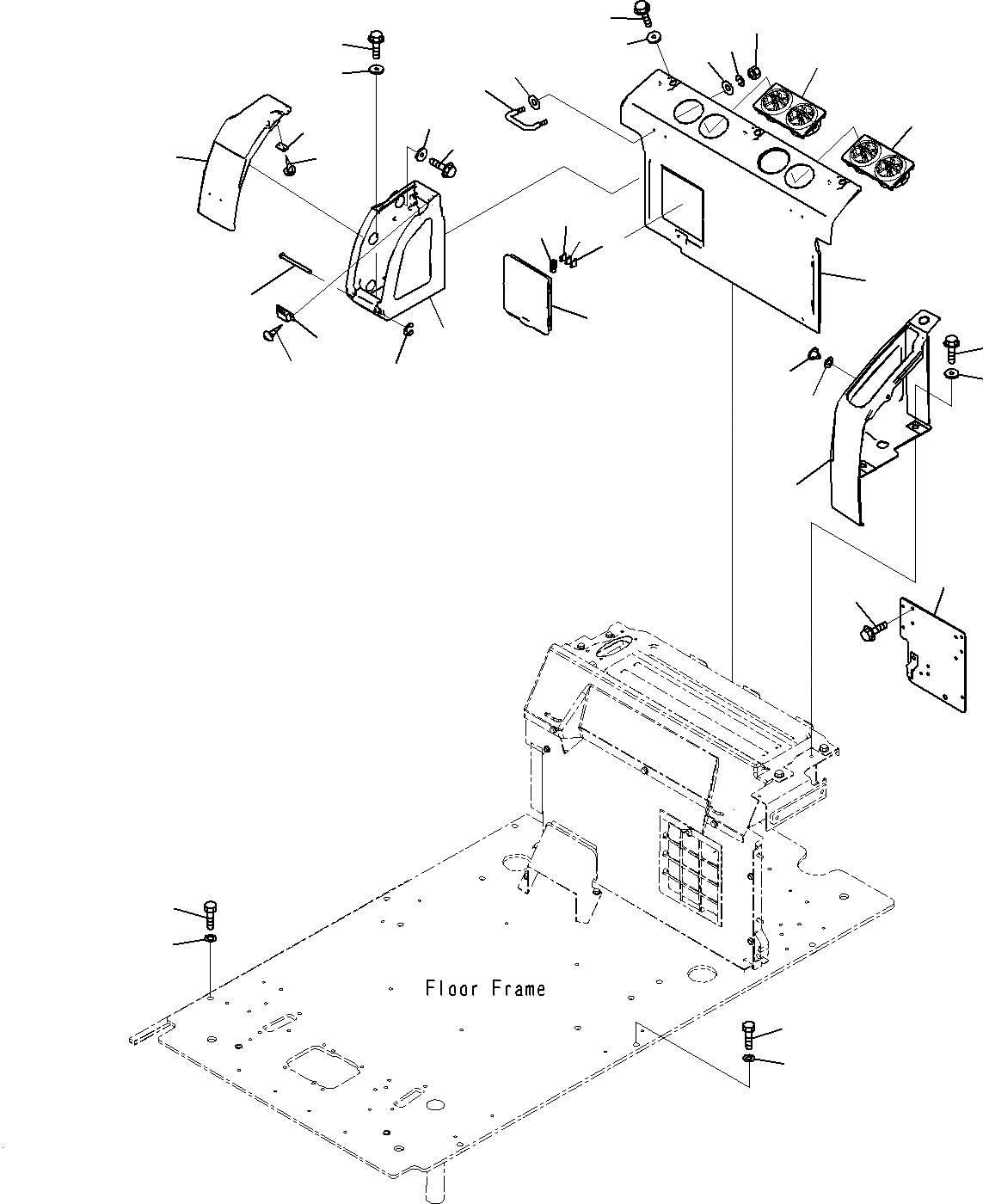 Floor Frame