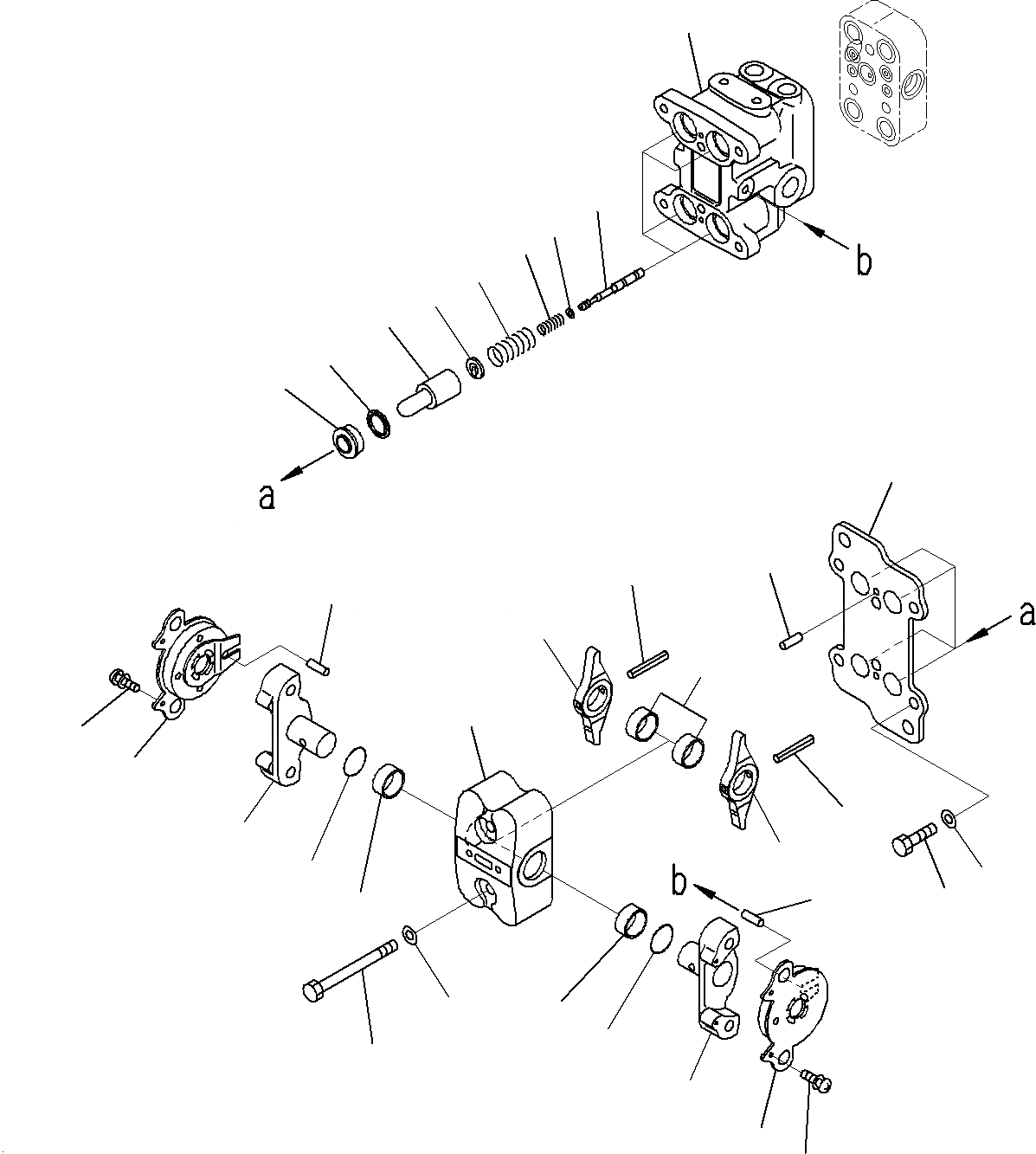 b

a

a

b