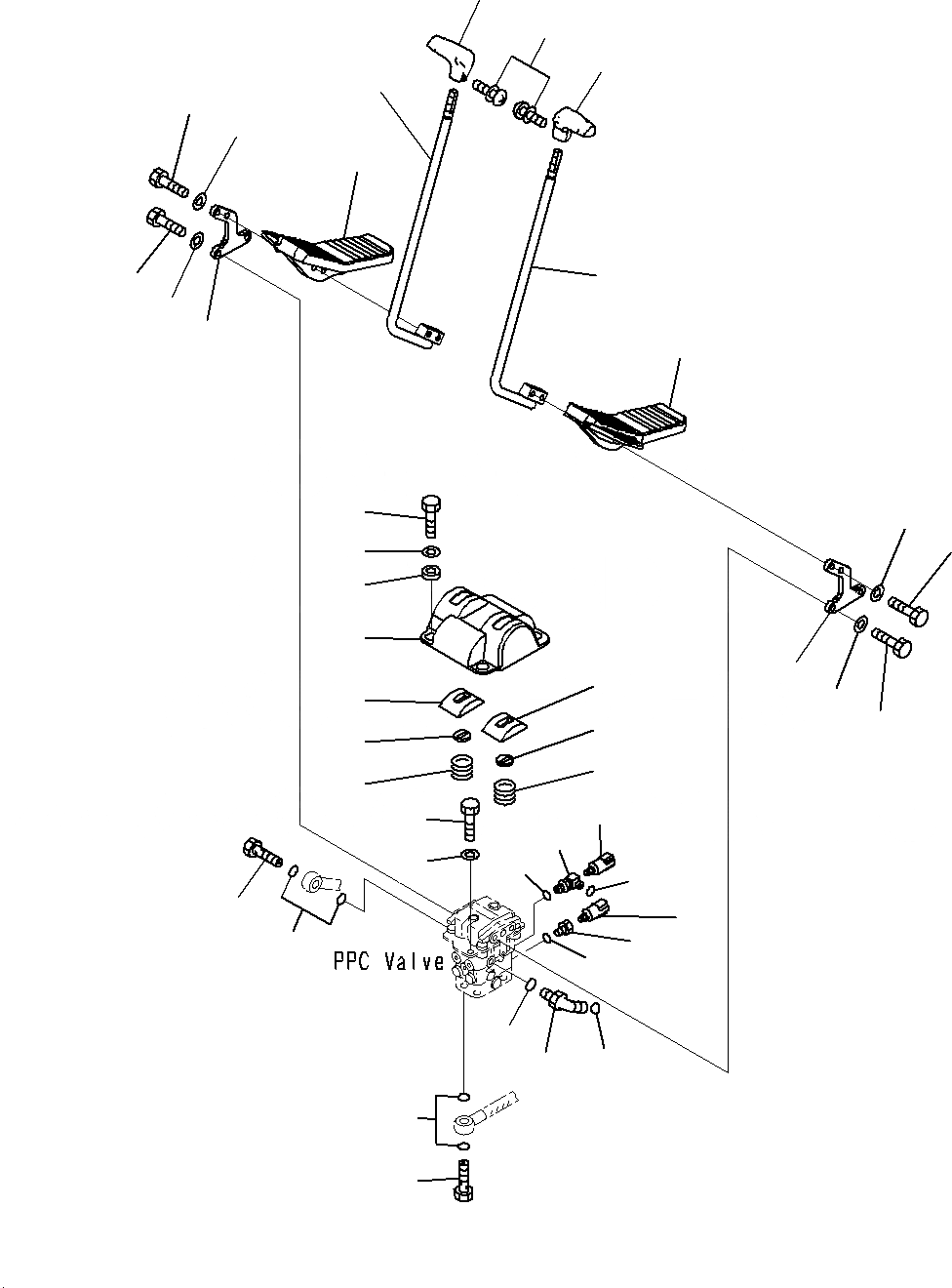 PPC Valve