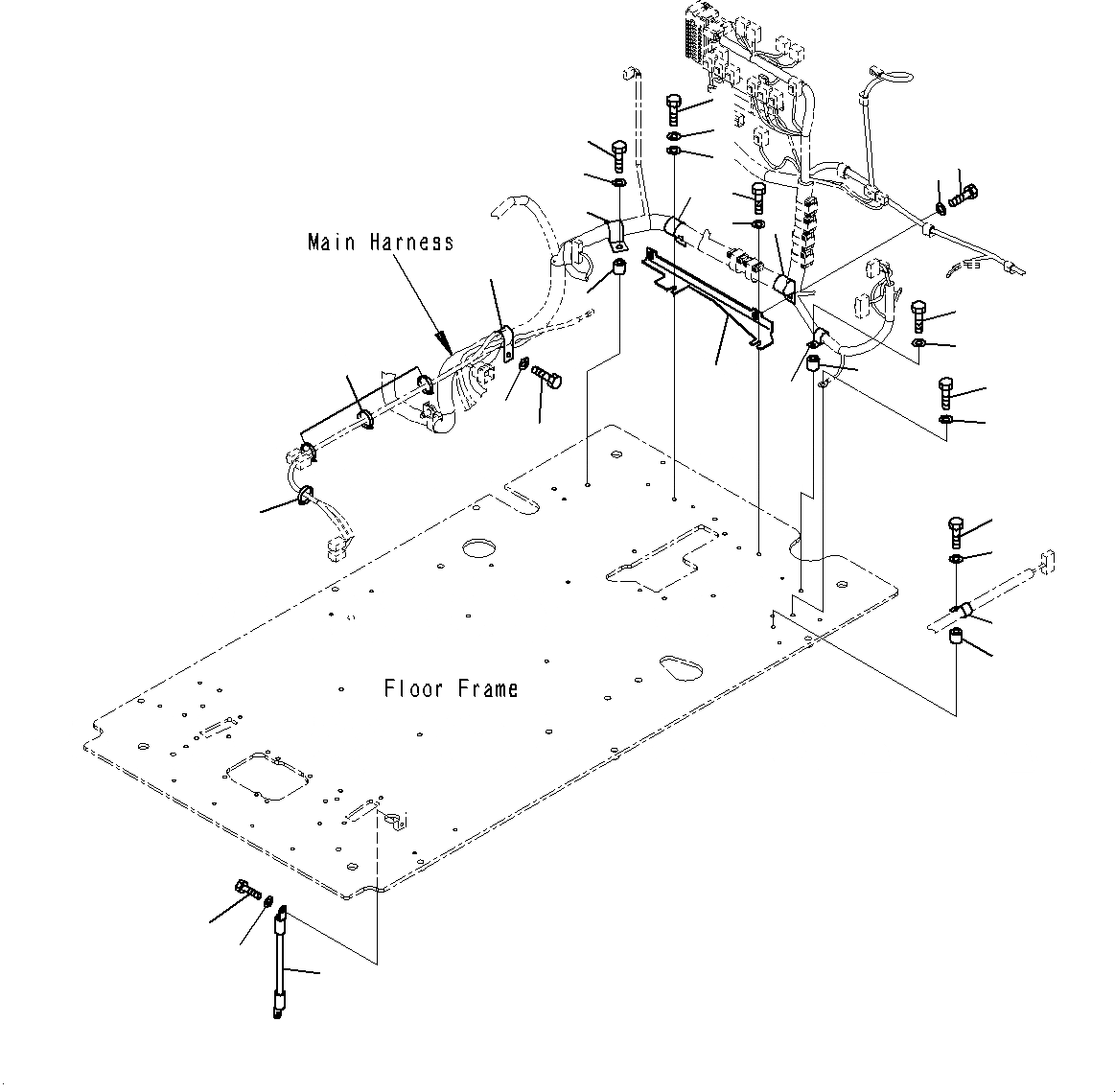 Main Harness

Floor Frame