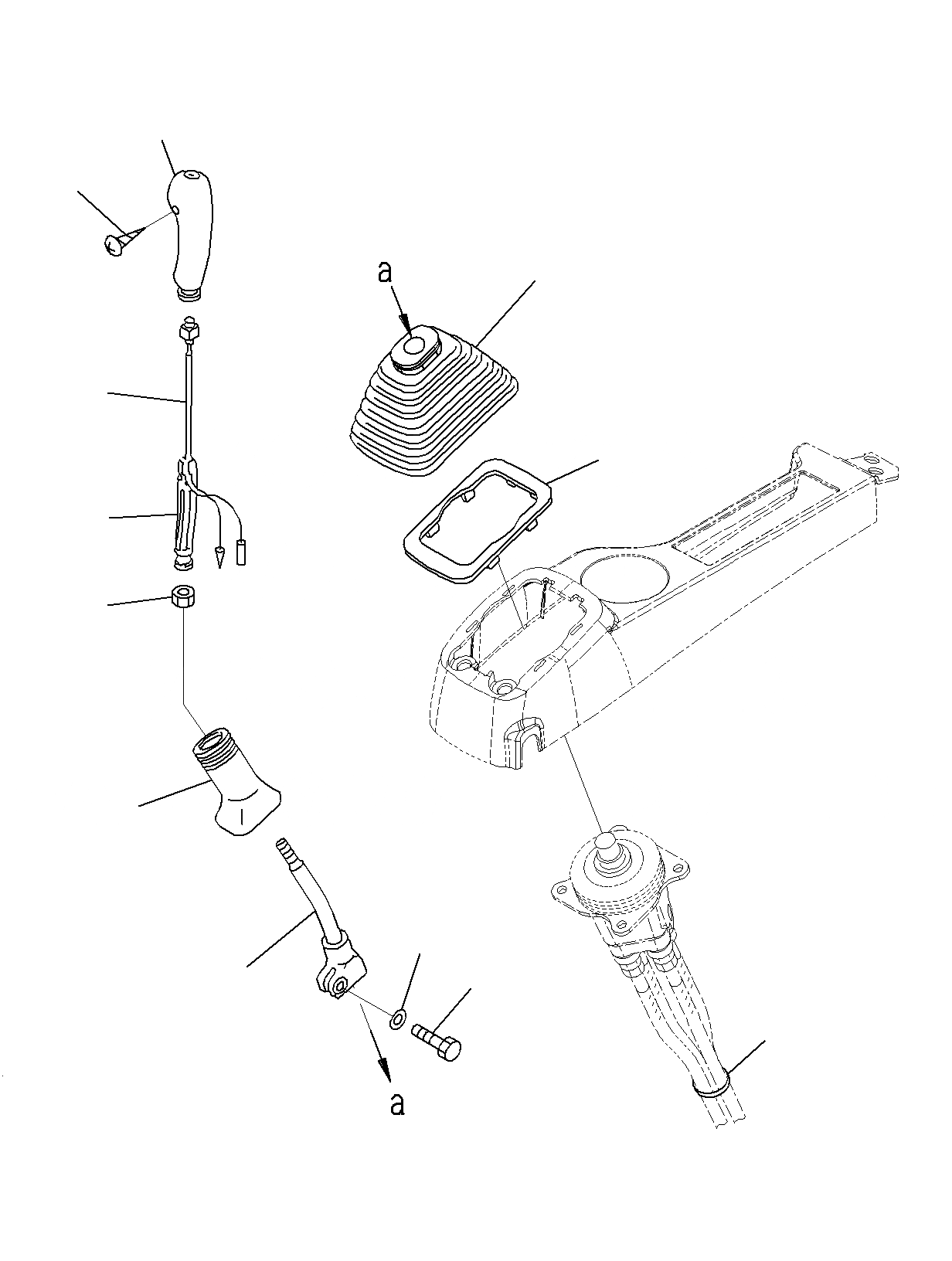 a

a