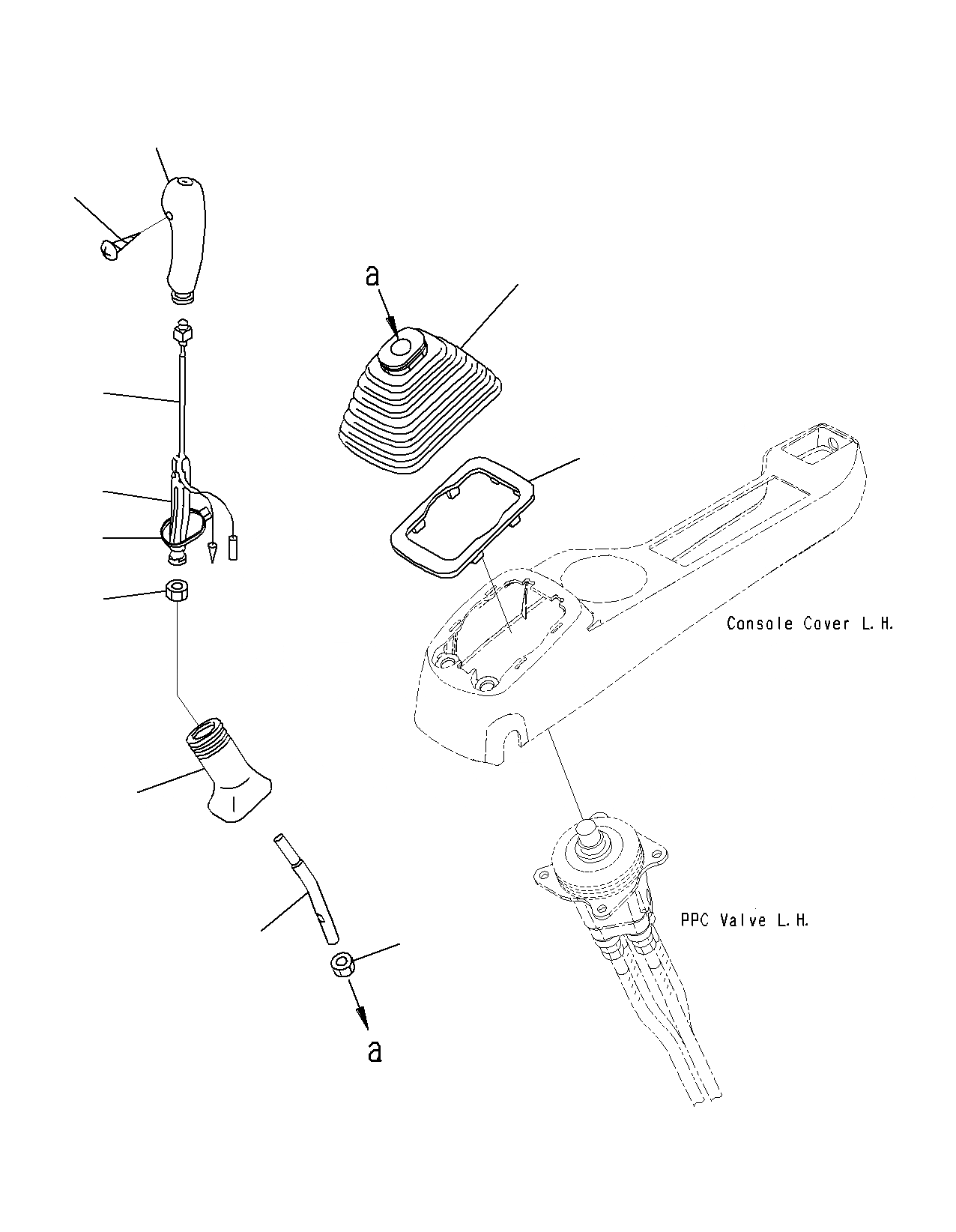 a

Console Cover L.H.

PPC Valve L.H.

a