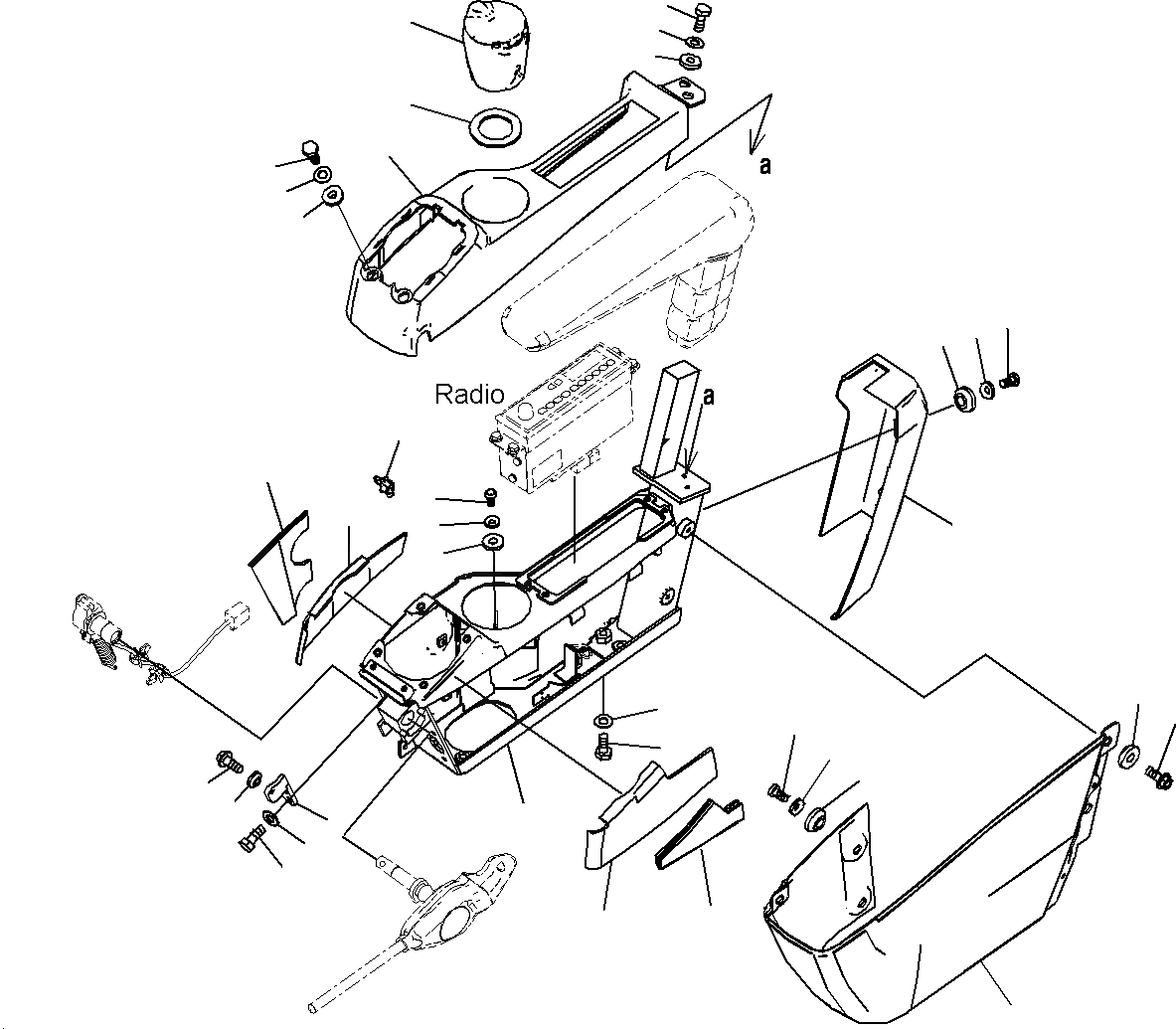 a

Radio

a