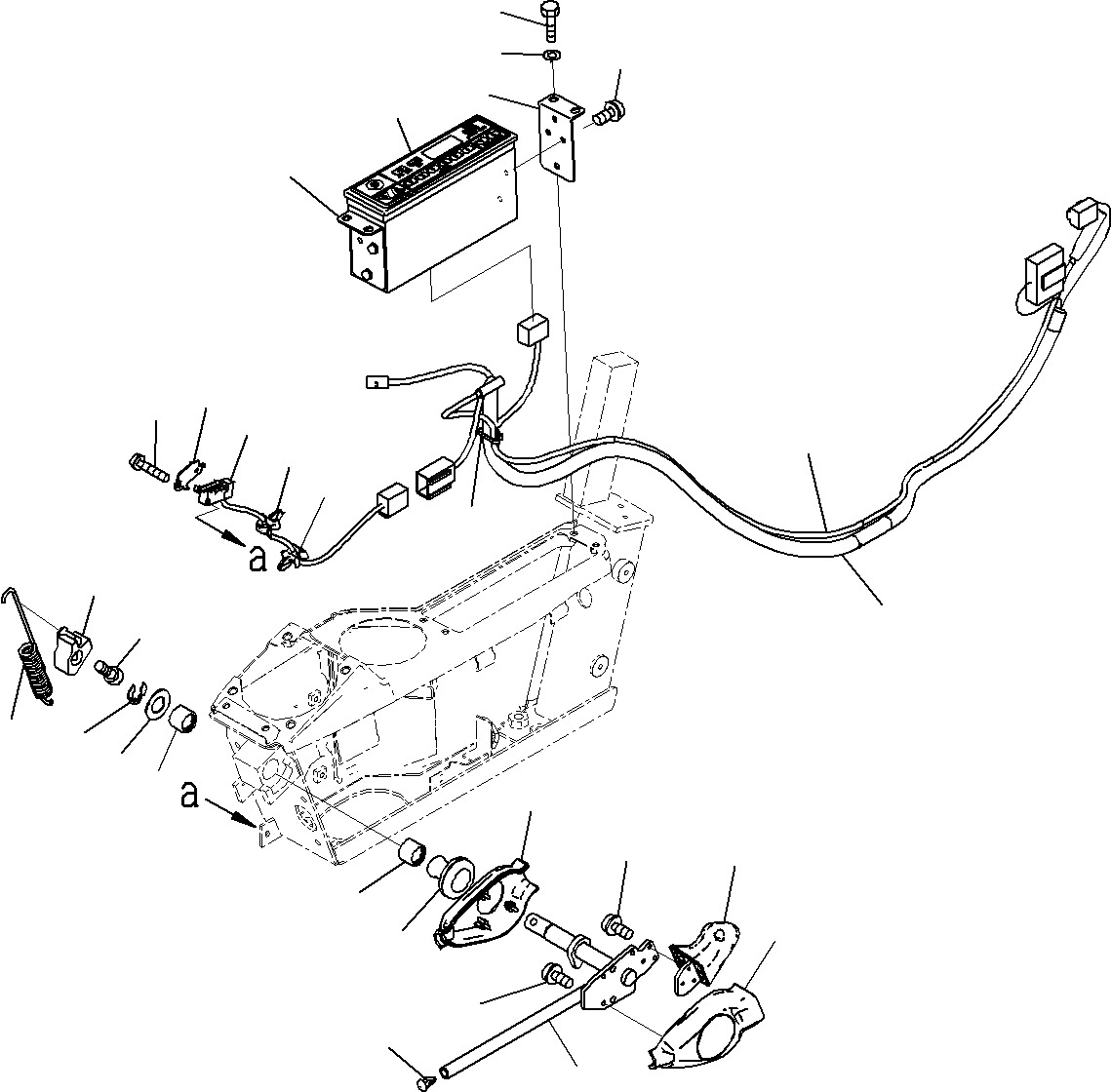 a

a