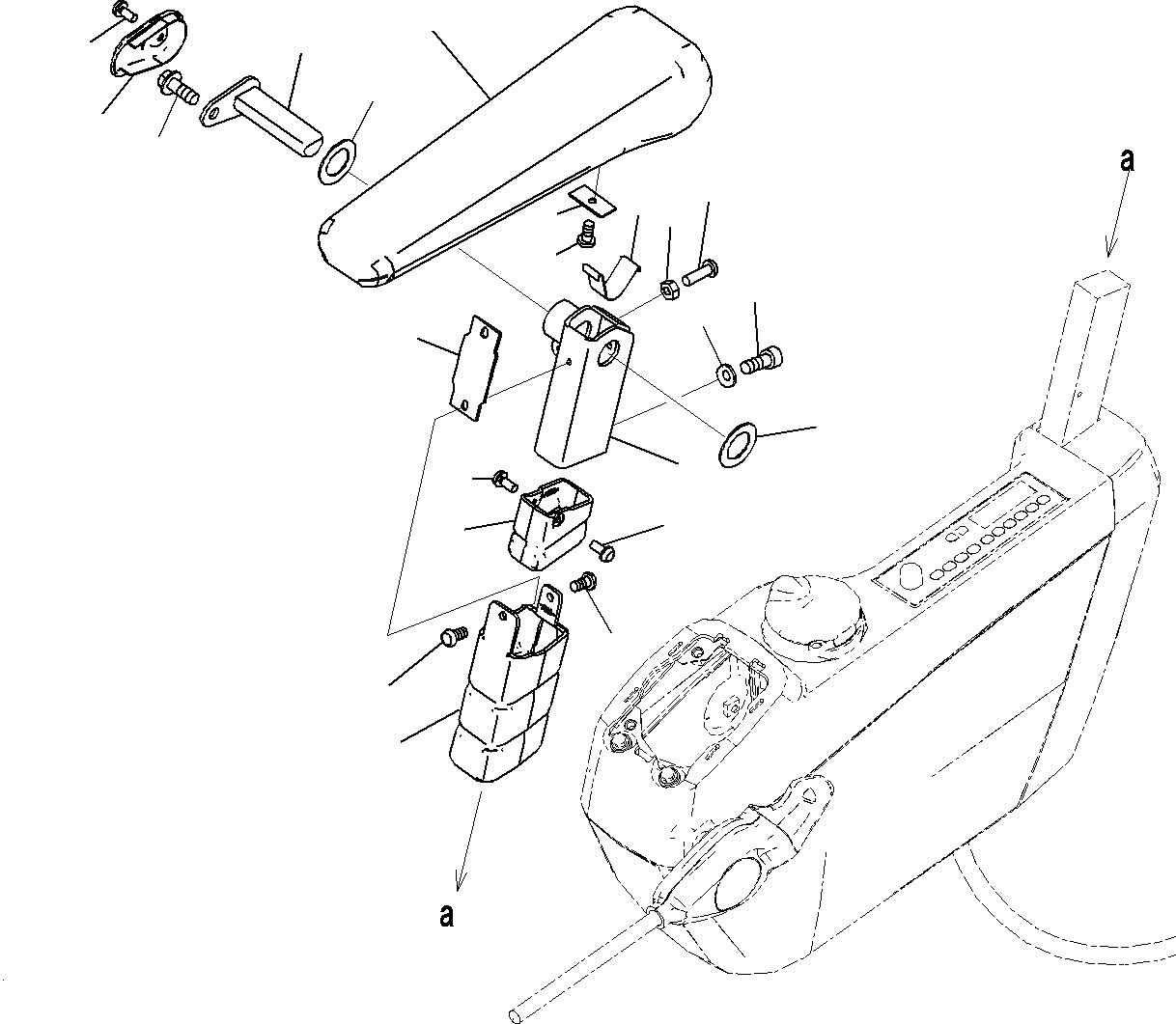 a

a