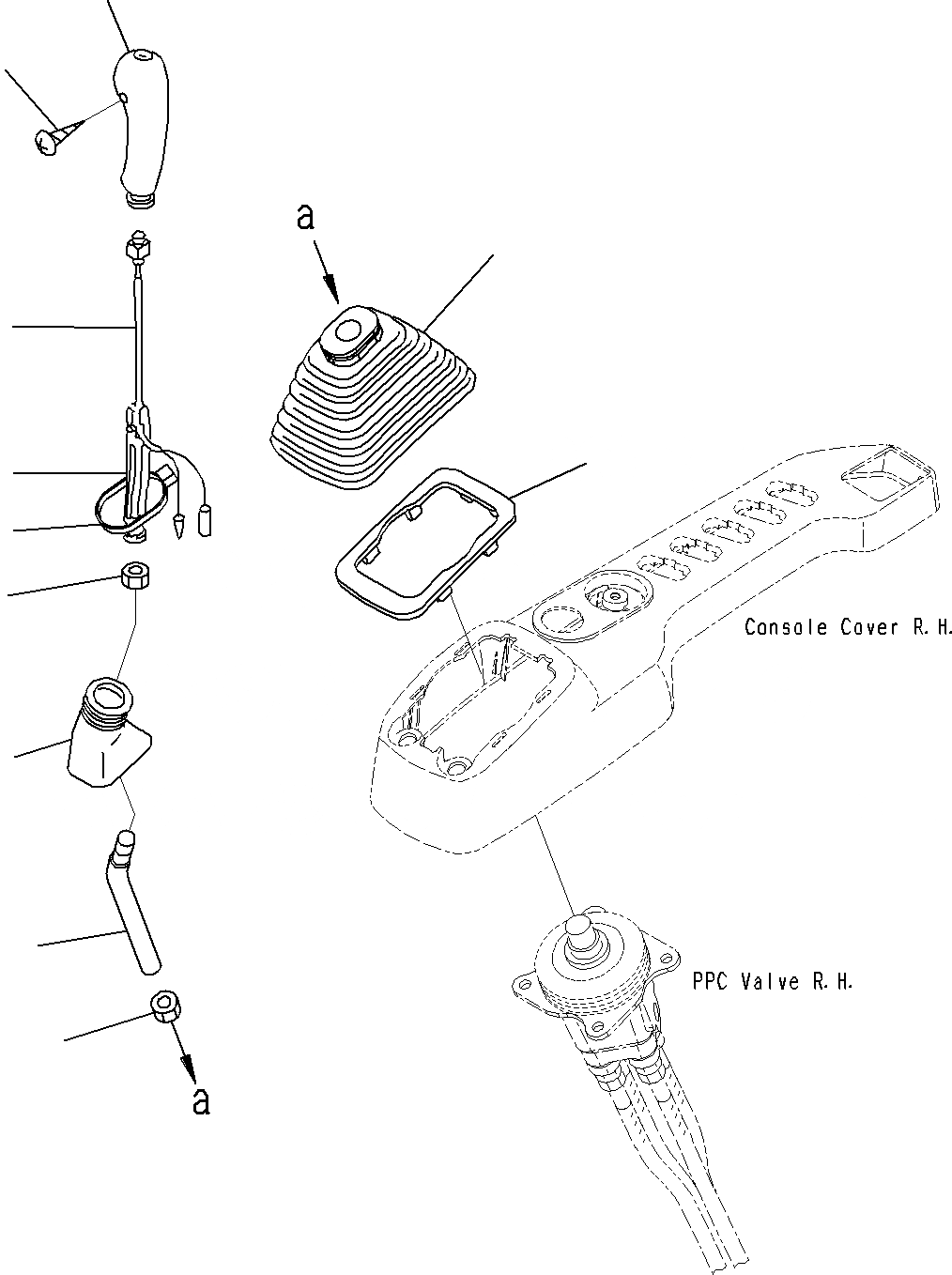 a

Console Cover R.H.

PPC Valve R.H.

a