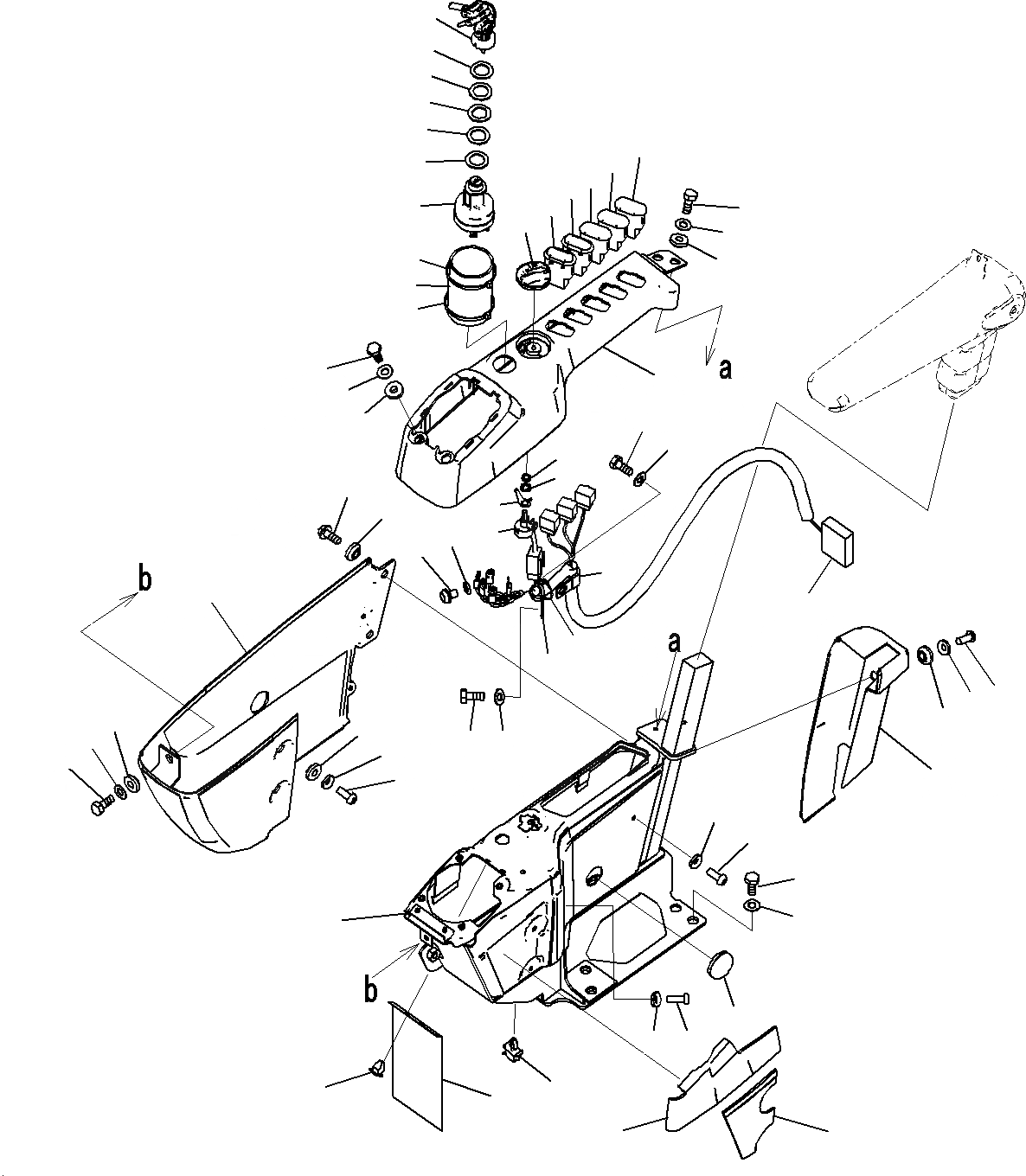 a

b

a

b