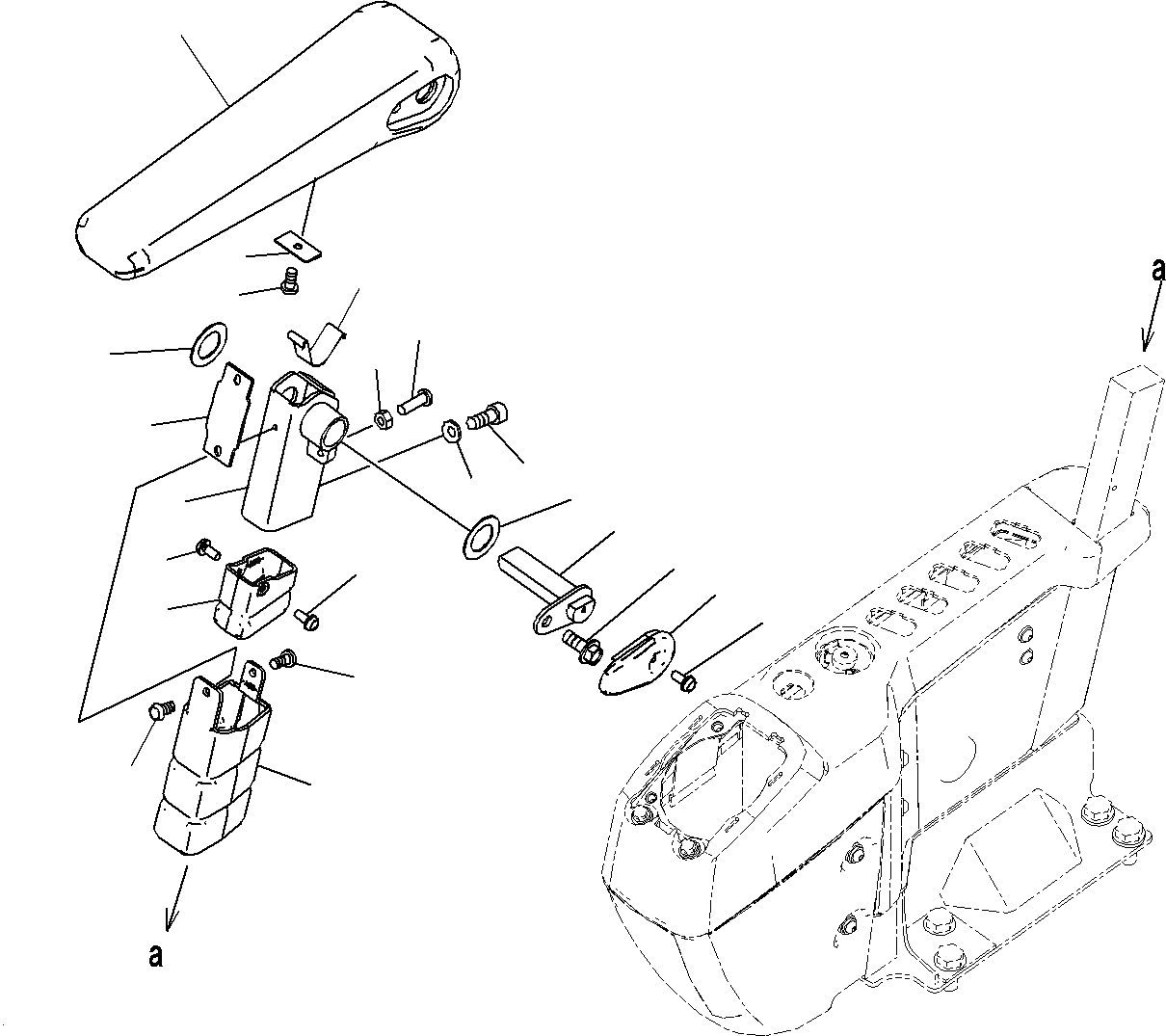 a

a