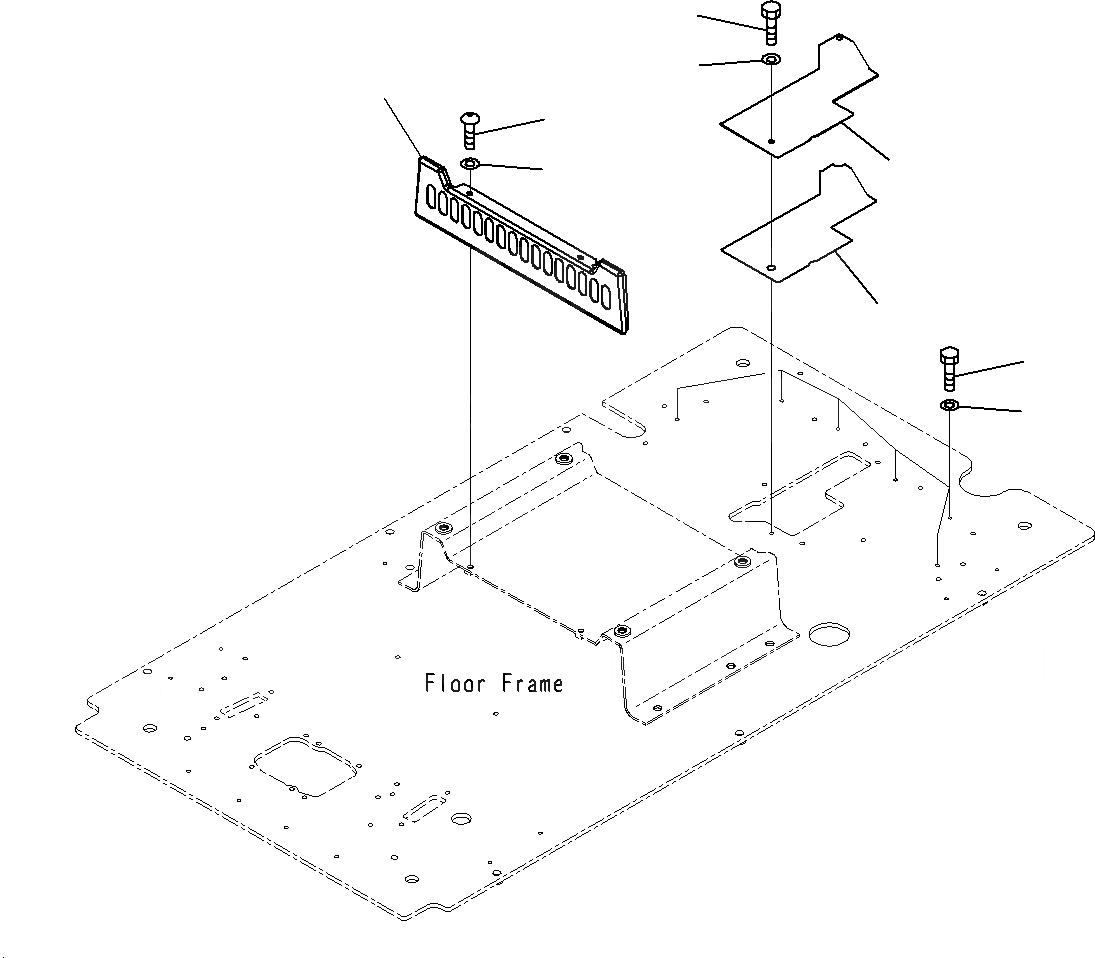 Floor Frame