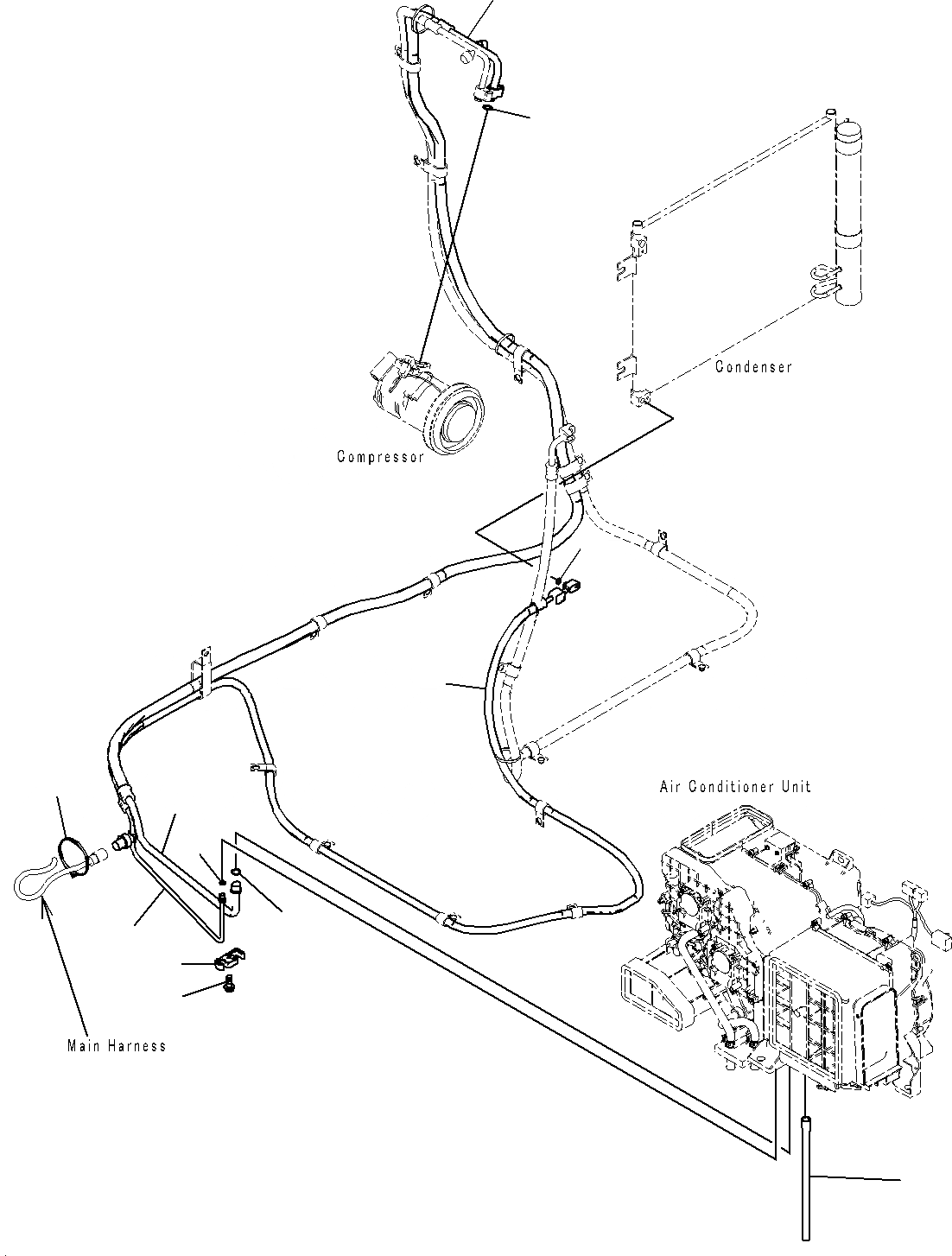 Condenser

Compressor

Air Conditioner Unit

Main Harness