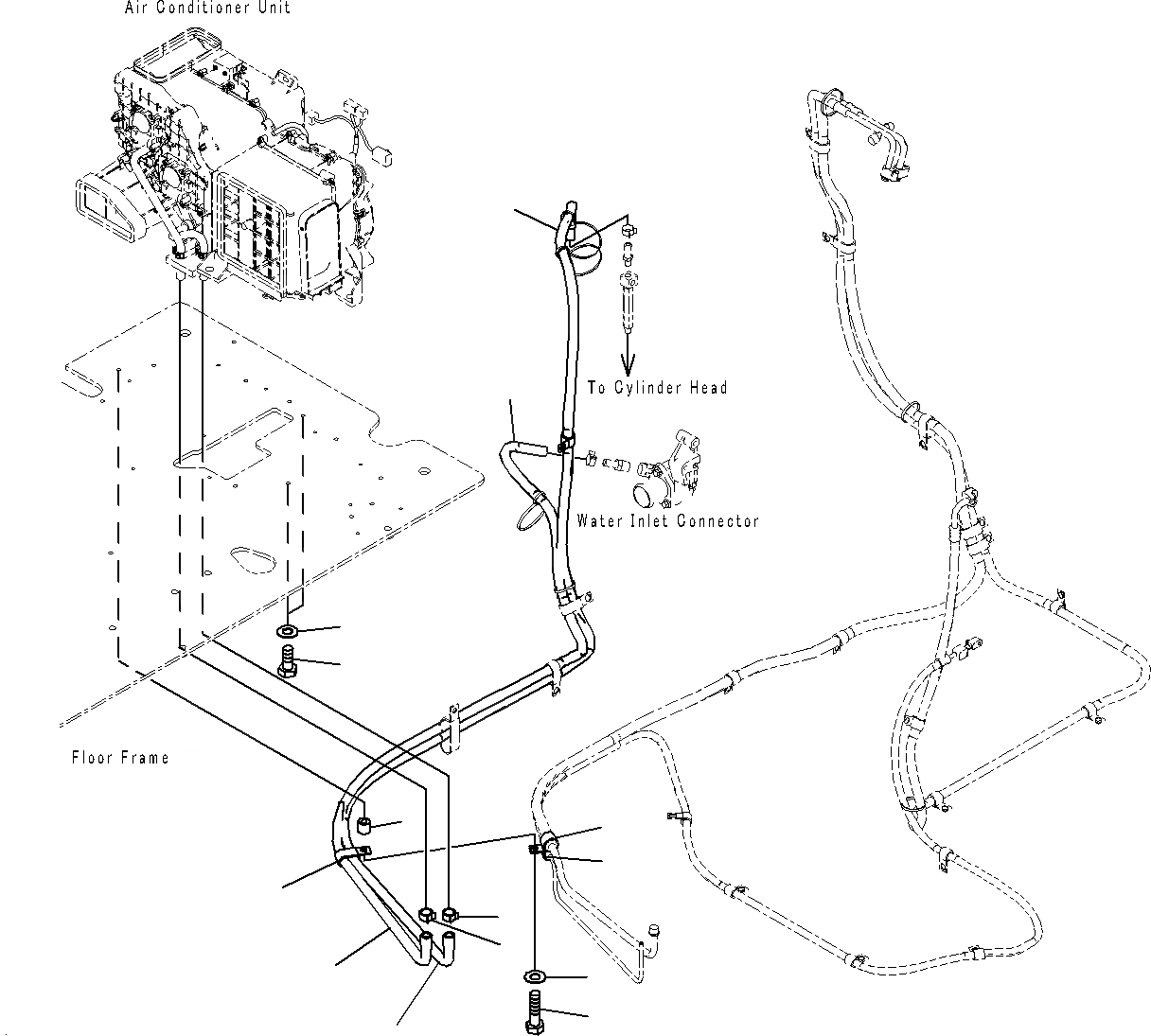 Air Conditioner Unit

To Cylinder Head

Water Inlet Connector

Floor Frame