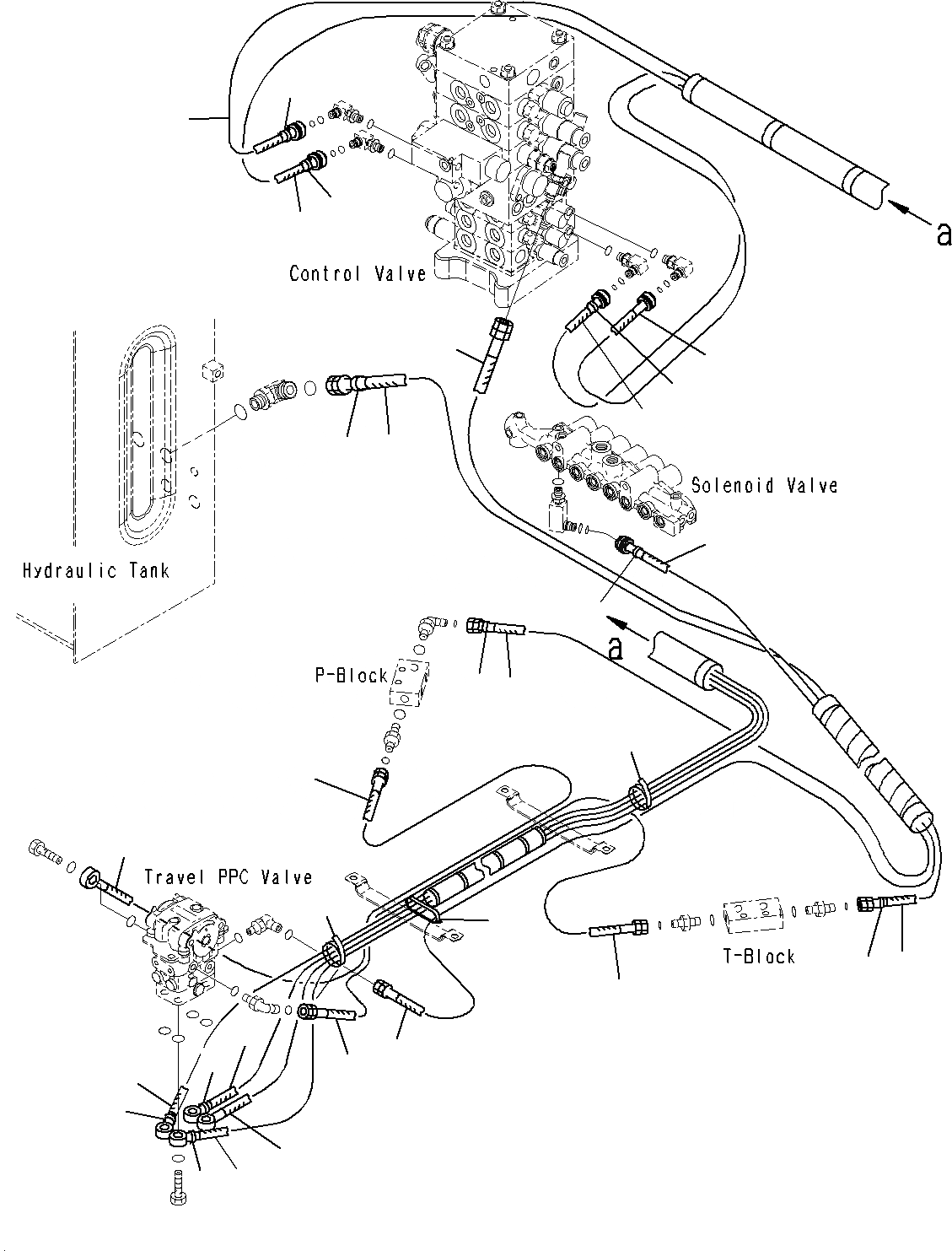 a

Control Valve

Solenoid Valve

Hydraulic Tank

a

P-Block

Travel PPC Valve

T-Block