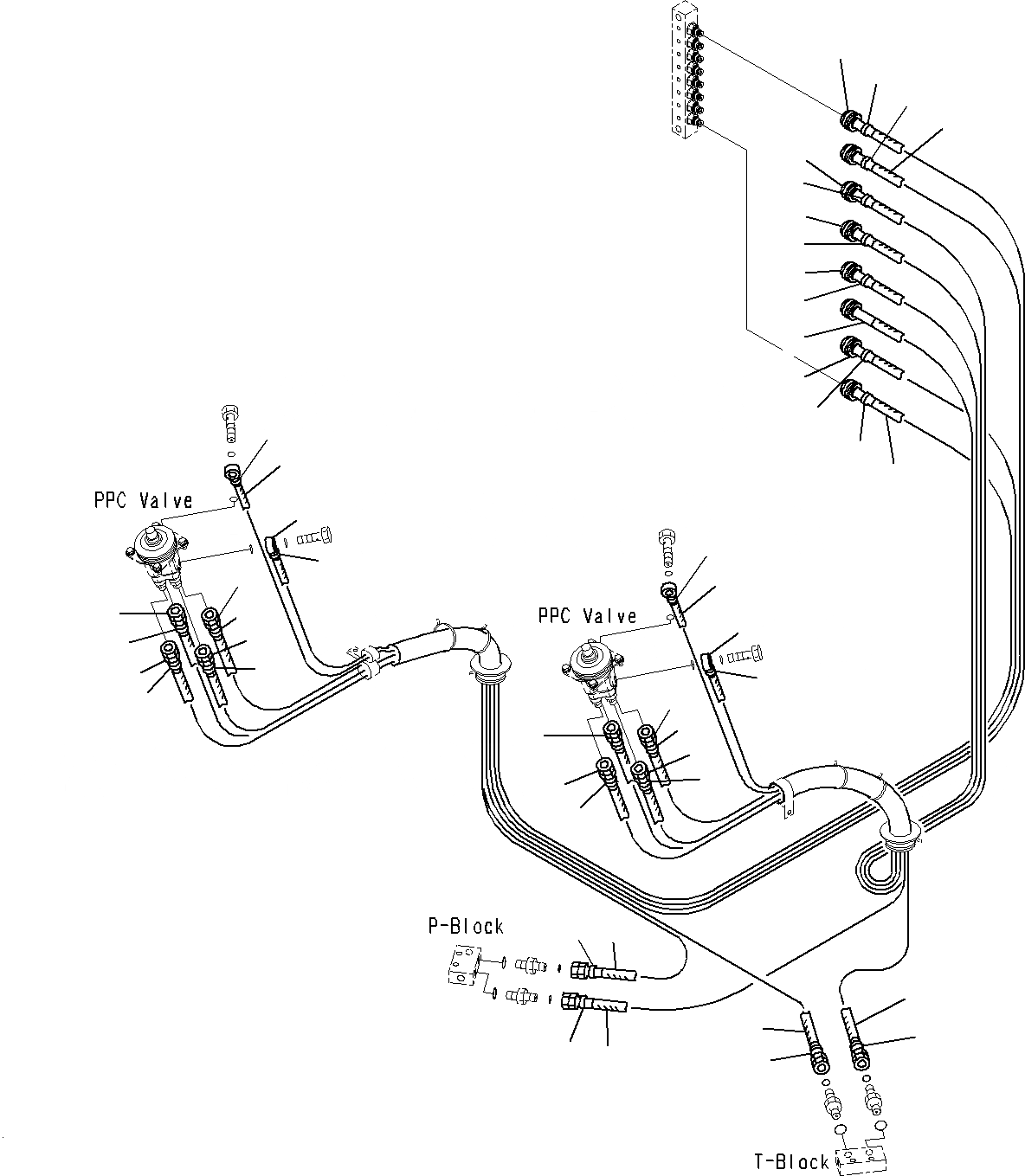 PPC Valve

PPC Valve

P-Block

T-Block