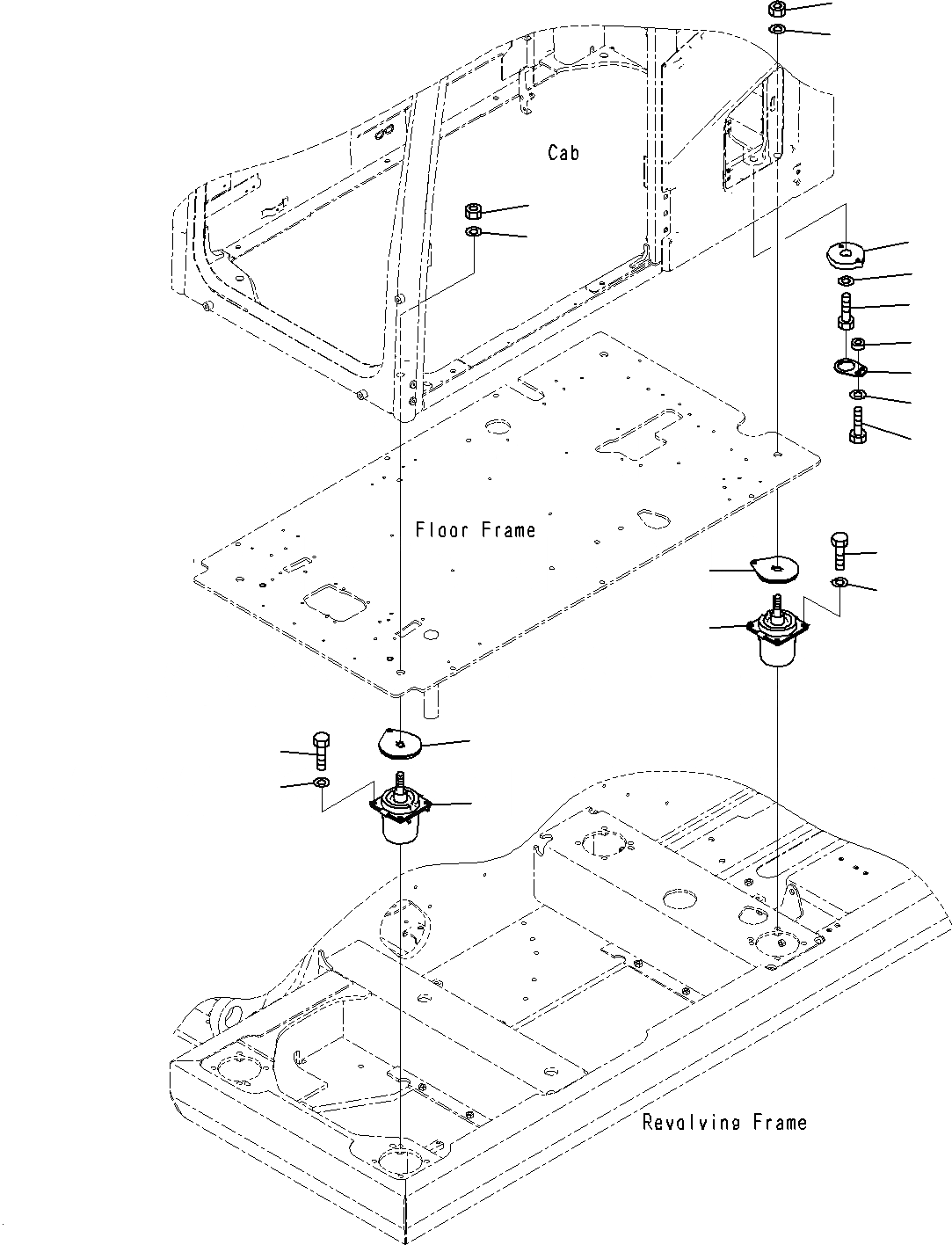 Cab

Floor Frame

Revolving Frame