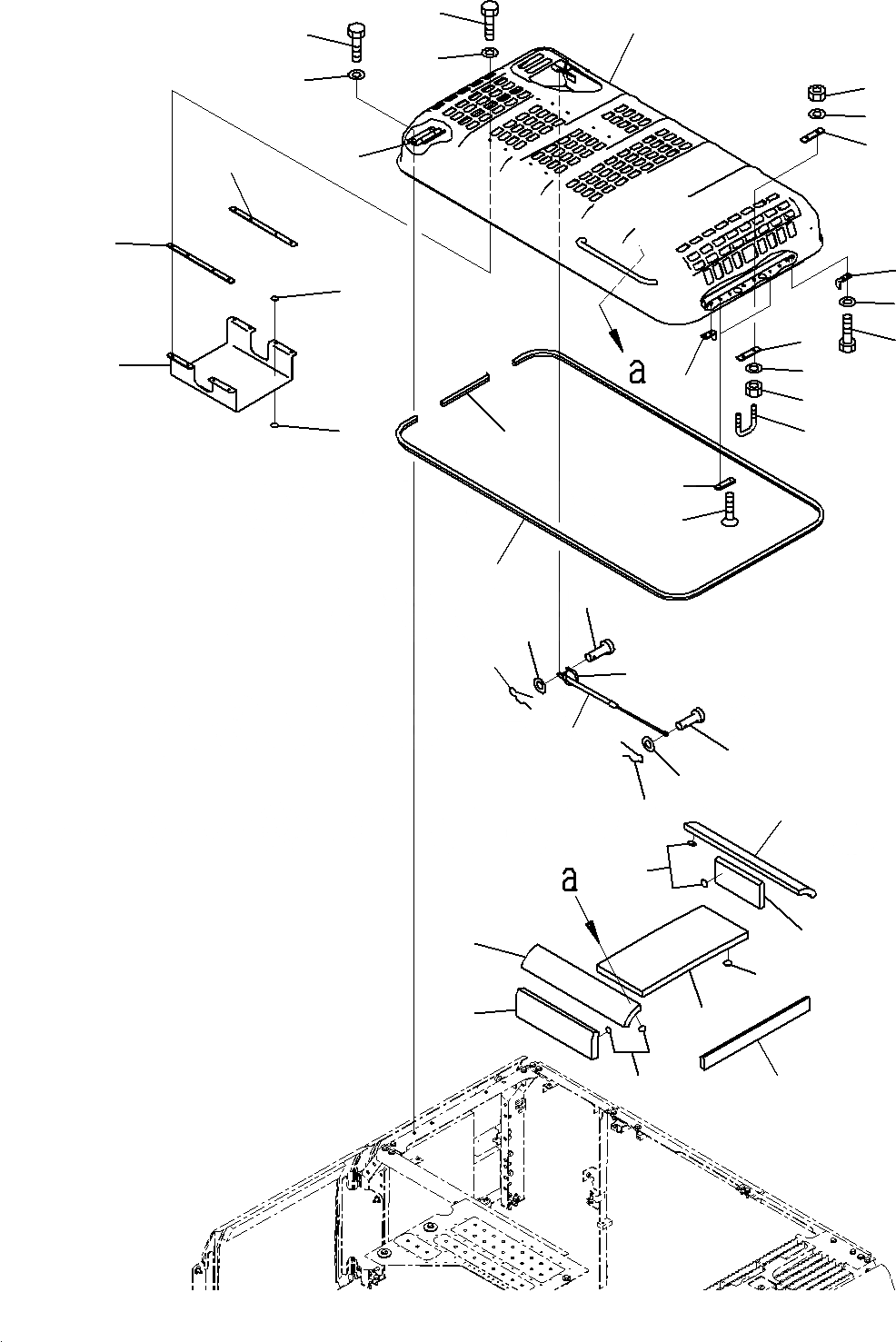 a

a