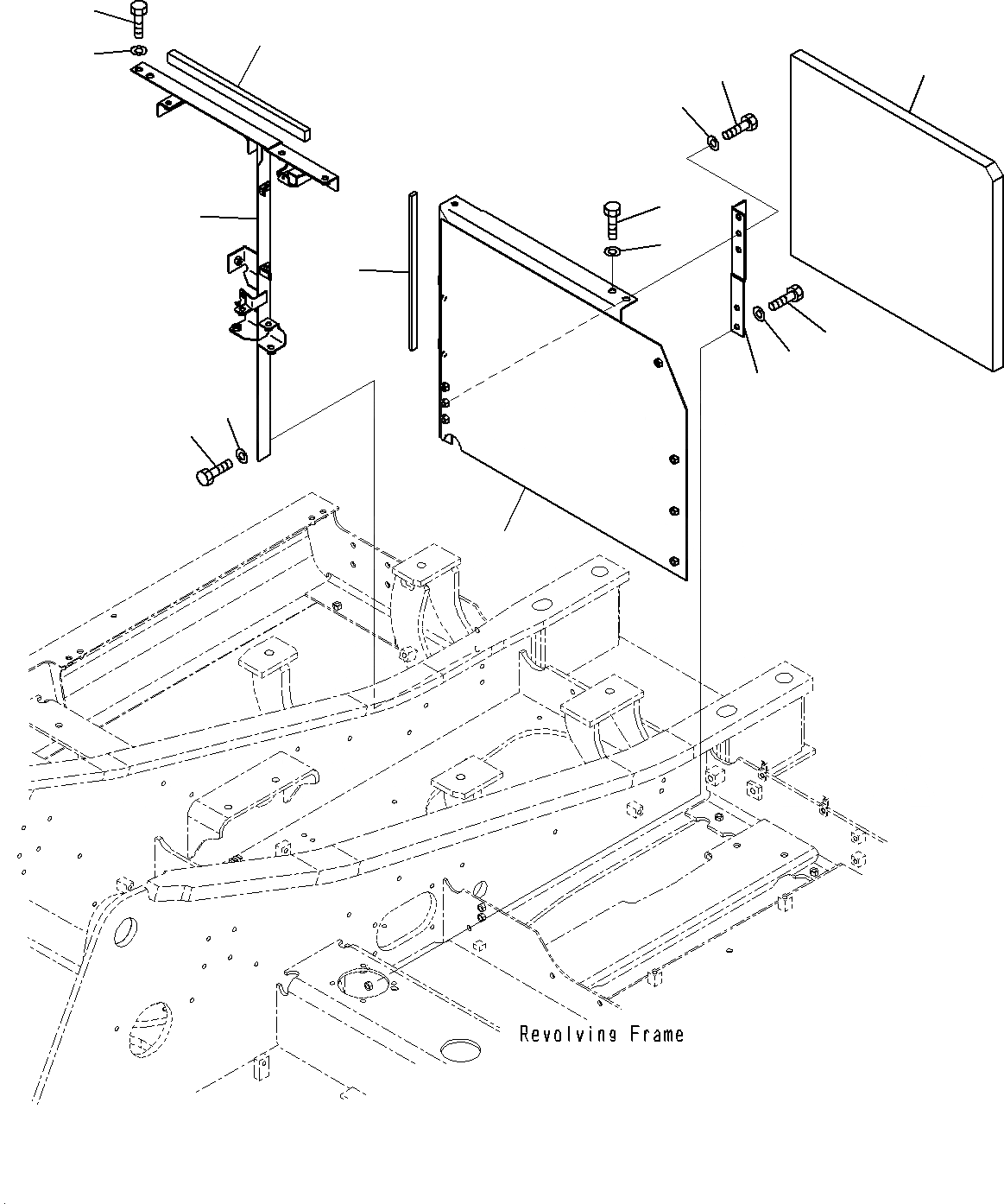 Revolving Frame