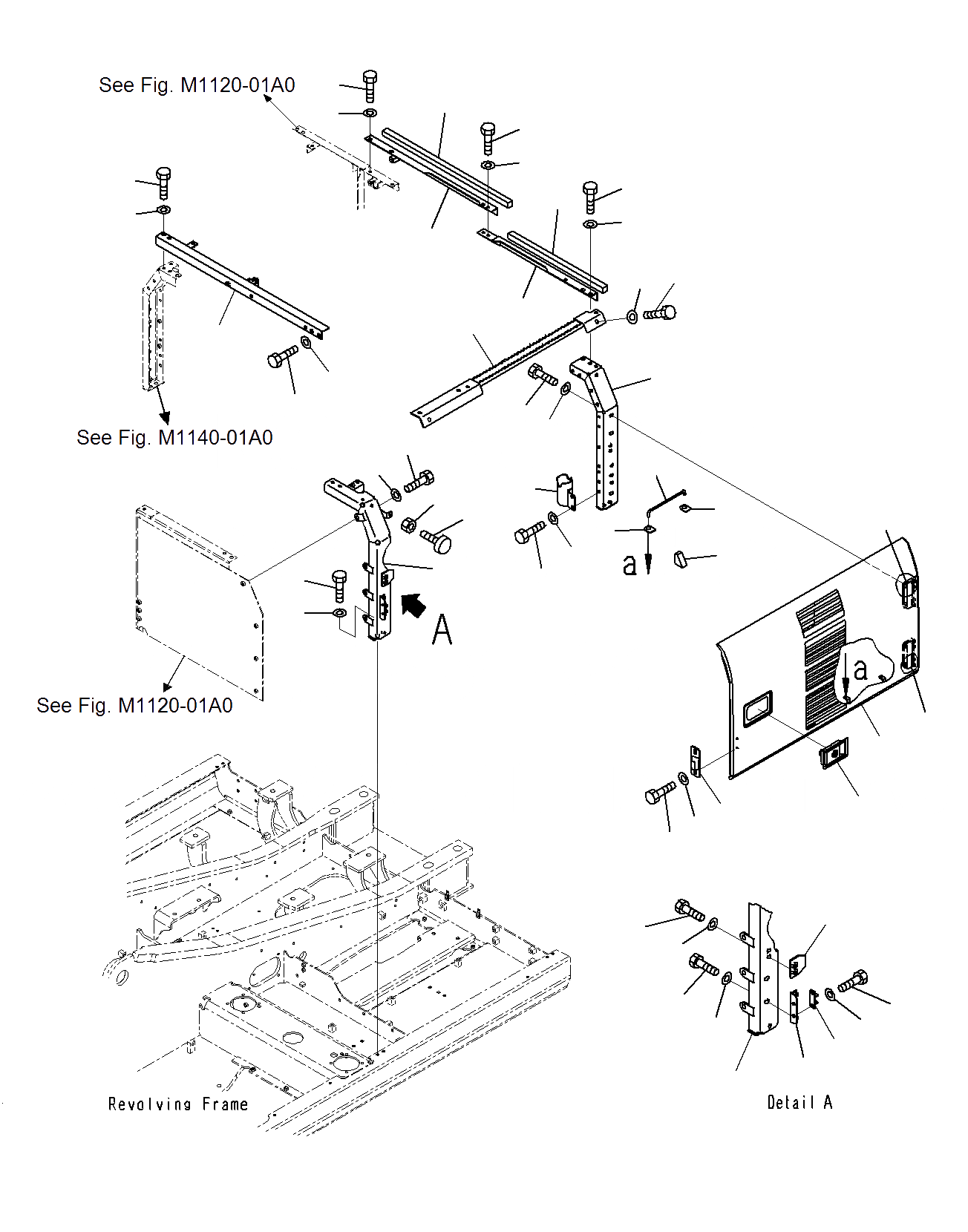 See Fig. M1120-01A0

See Fig. M1140-01A0

a

A

a

See Fig. M1120-01A0

Revolving Frame

Detail A