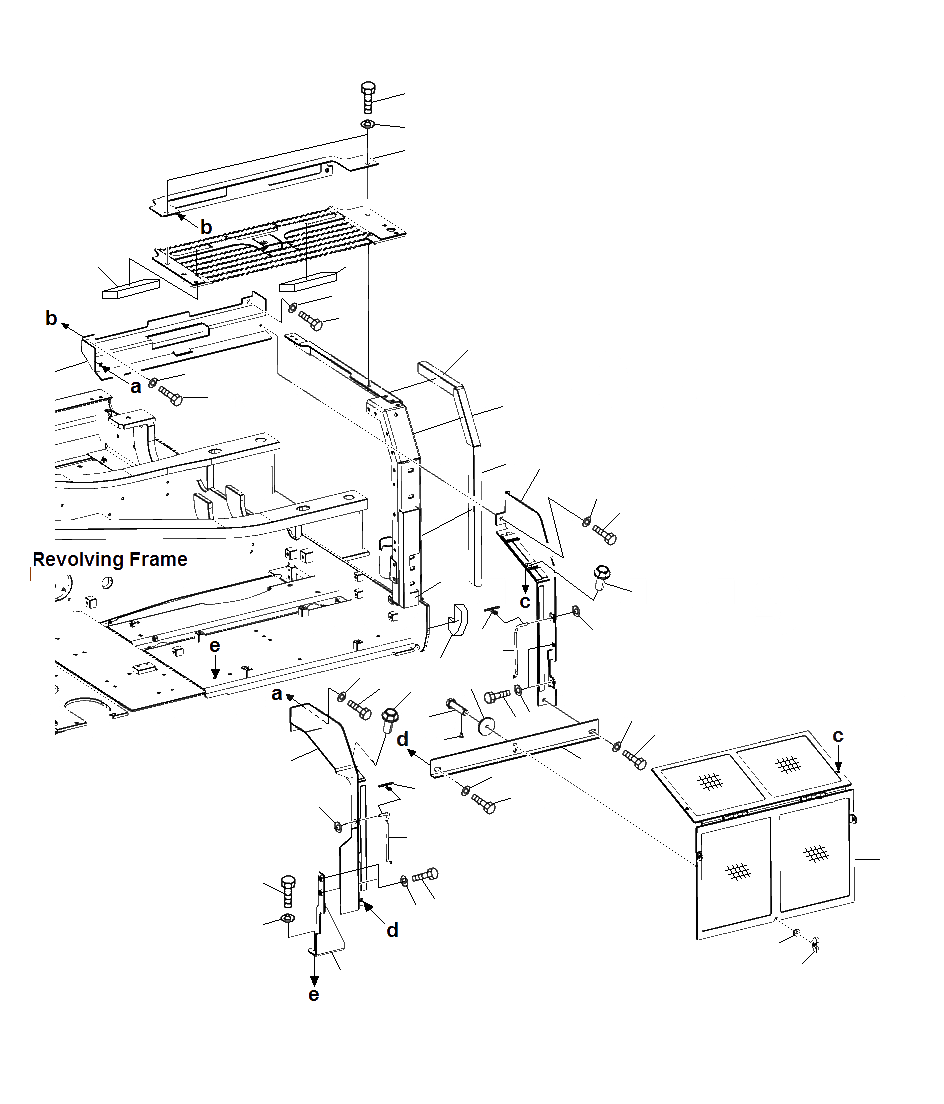 b
b
a
Revolving Frame
c
e
a
d
c
d
e