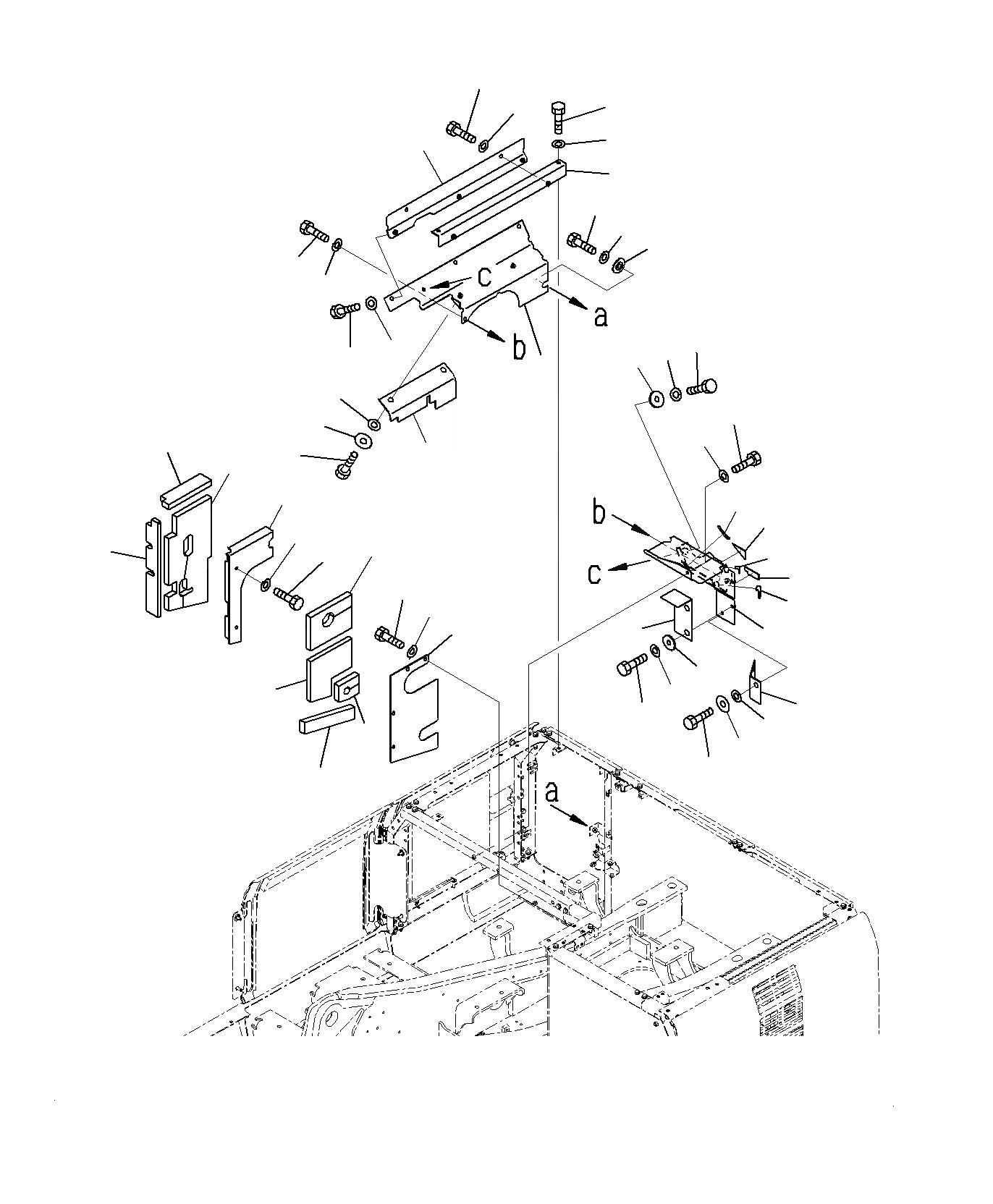 c
a
b
b
c
a