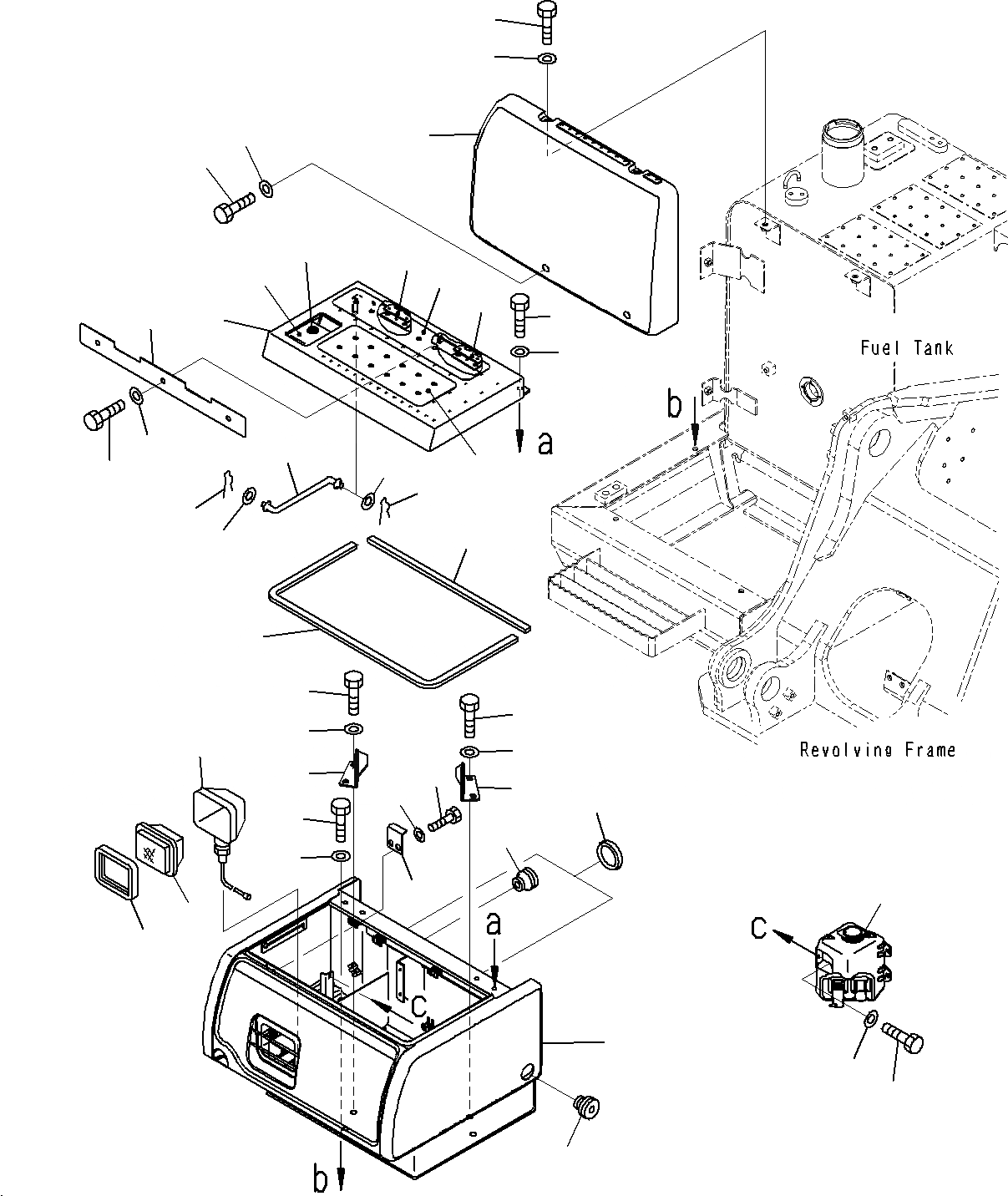 Fuel Tank
b
a
Revolving Frame
a
c
c
b