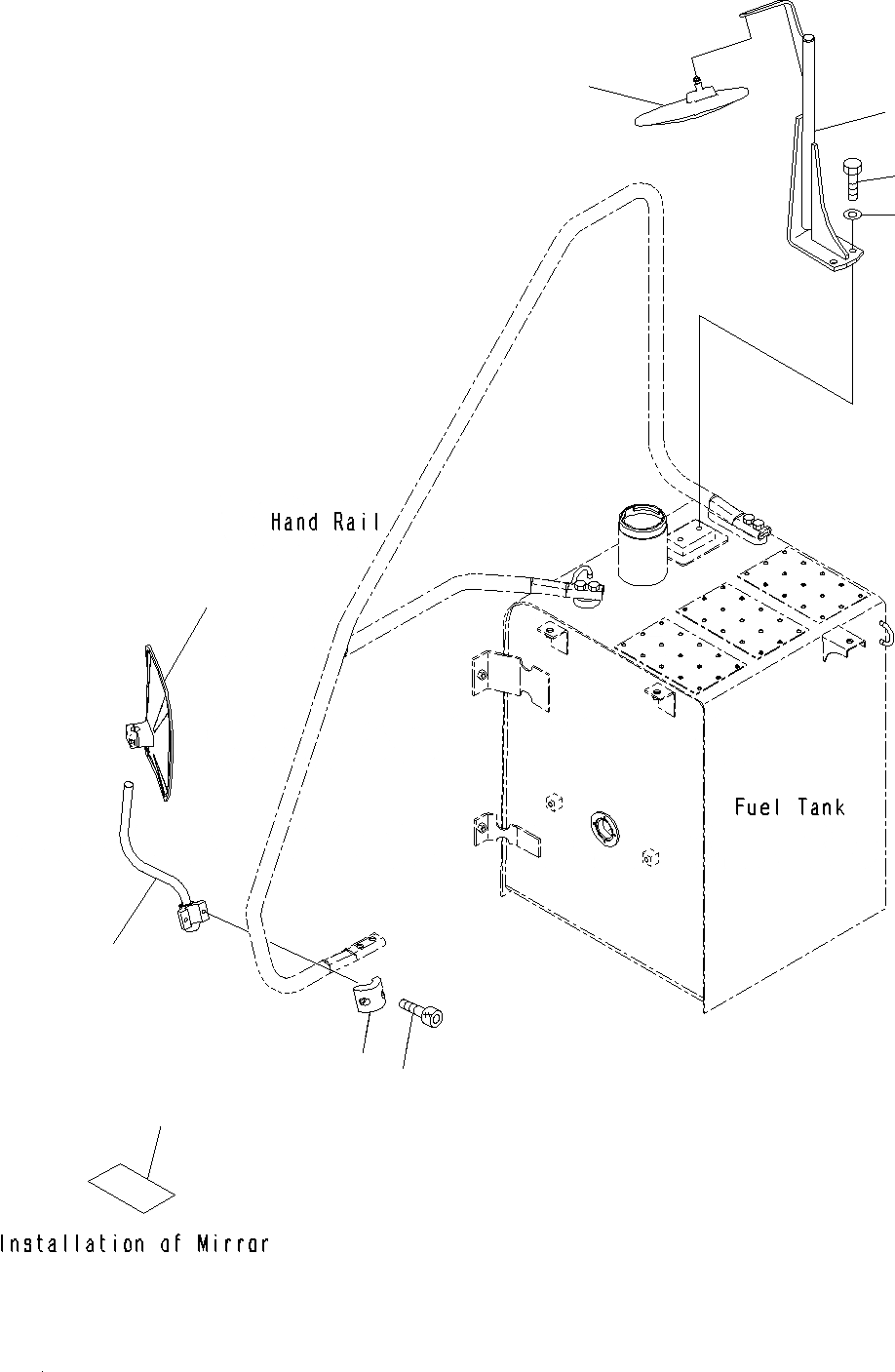 Hand Rail

Fuel Tank

Installation of Mirror