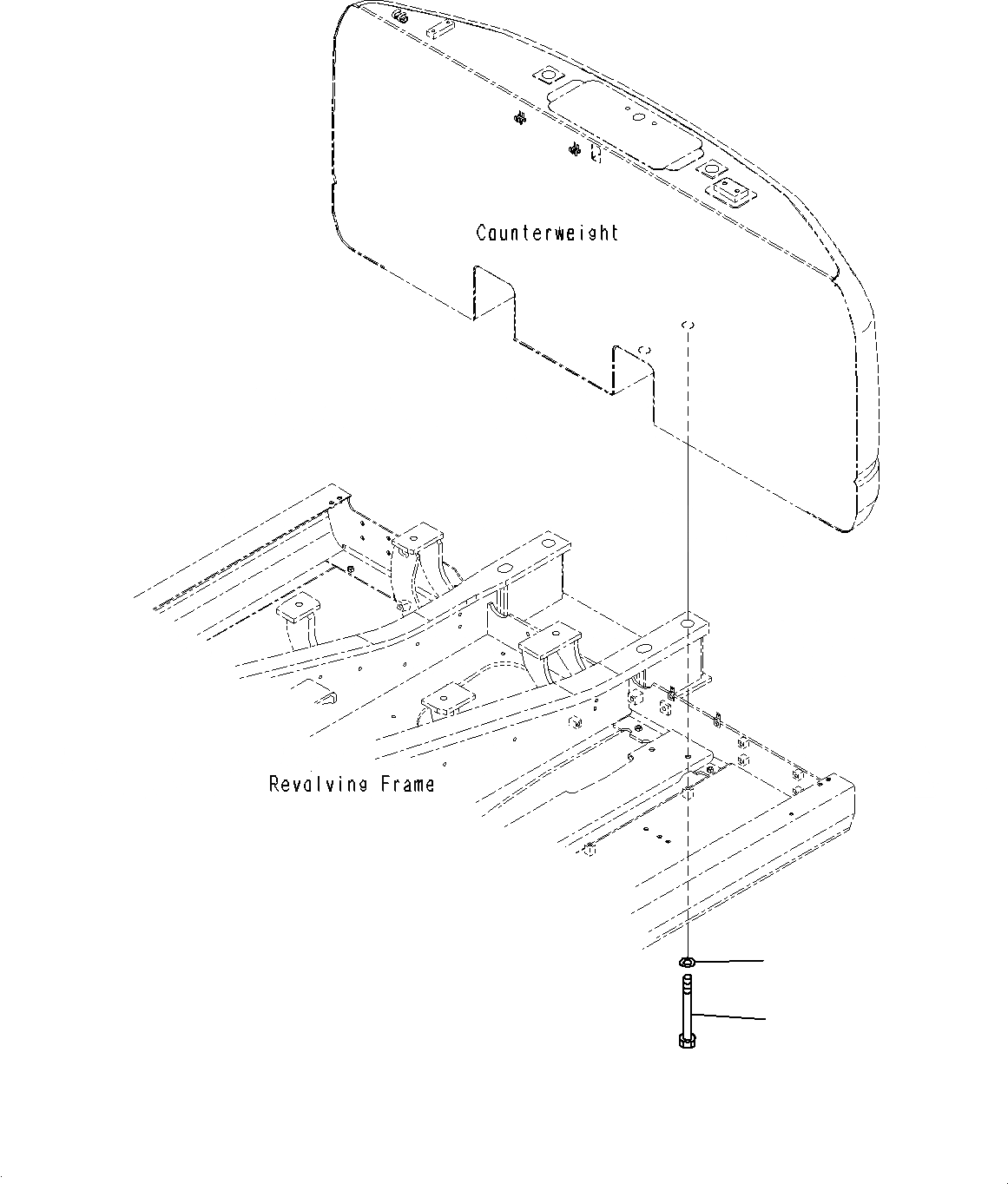 Counterweight

Revolving Frame