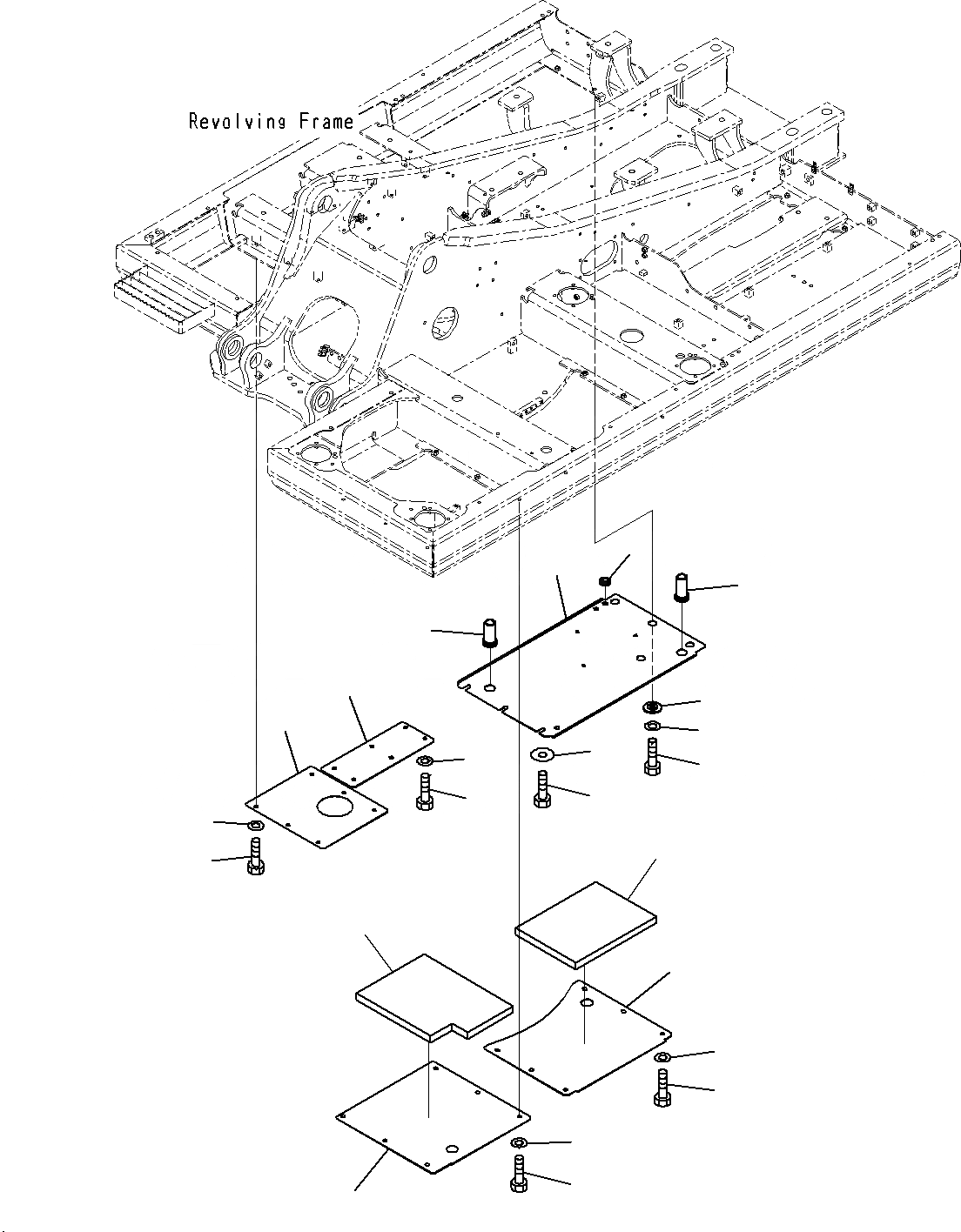 Revolving Frame