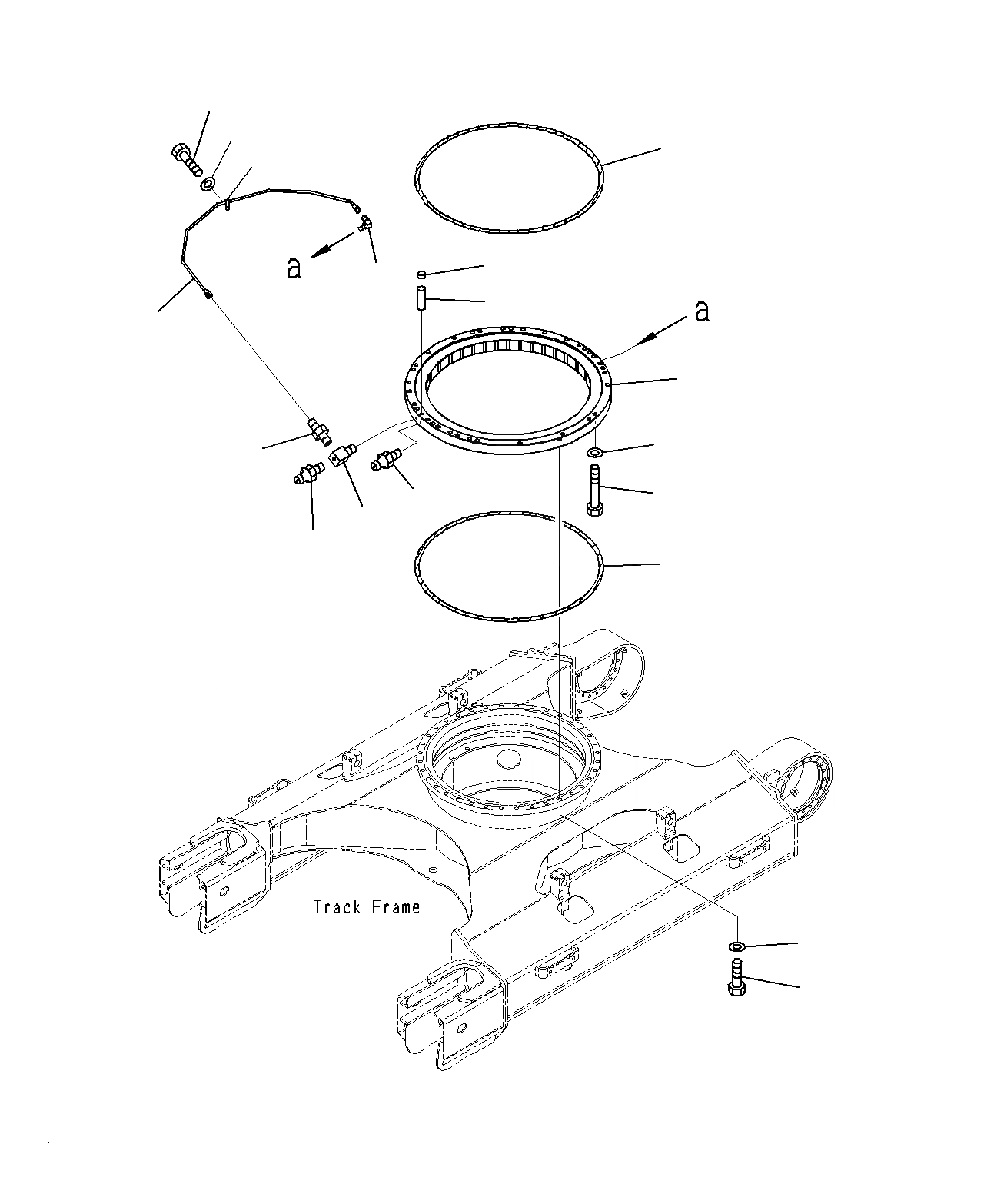 a

a

Track Frame