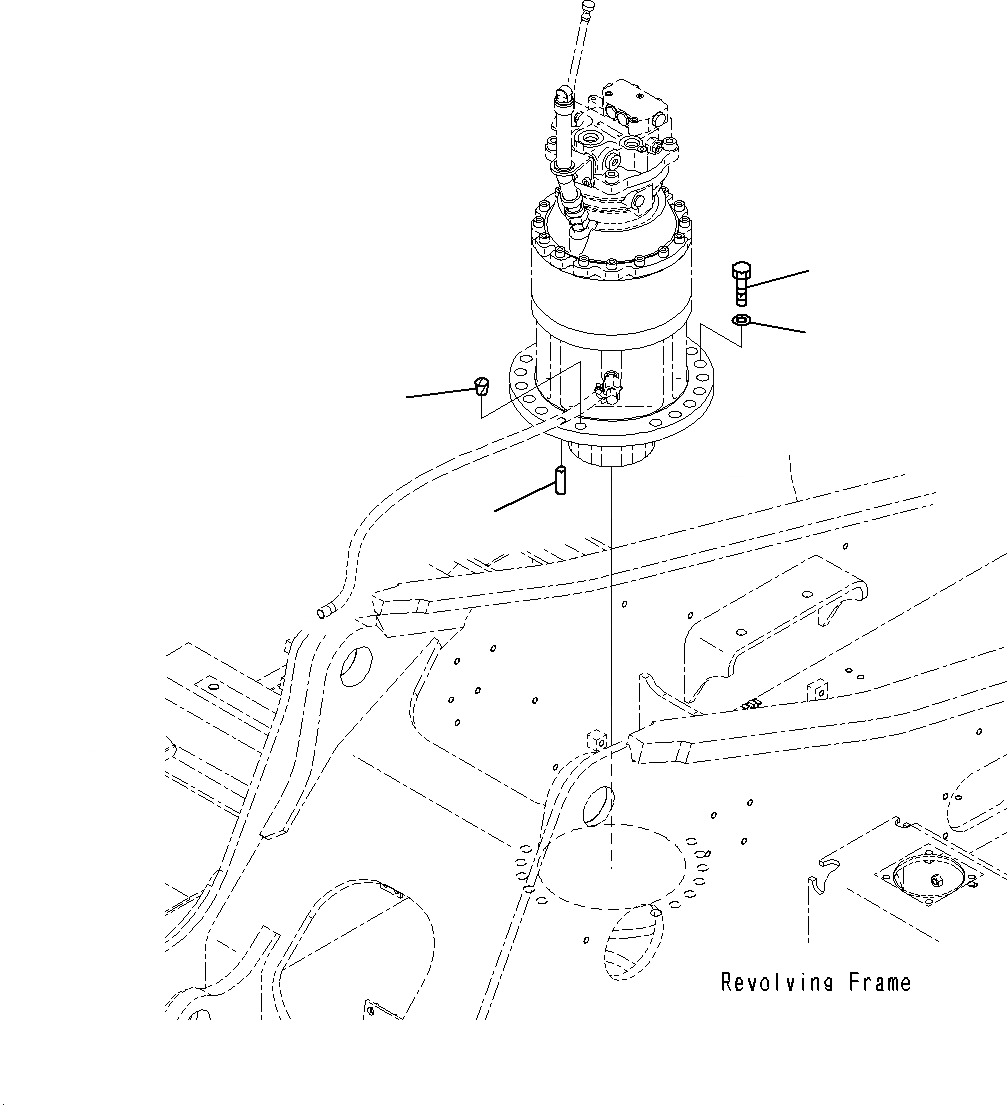 Revolving Frame