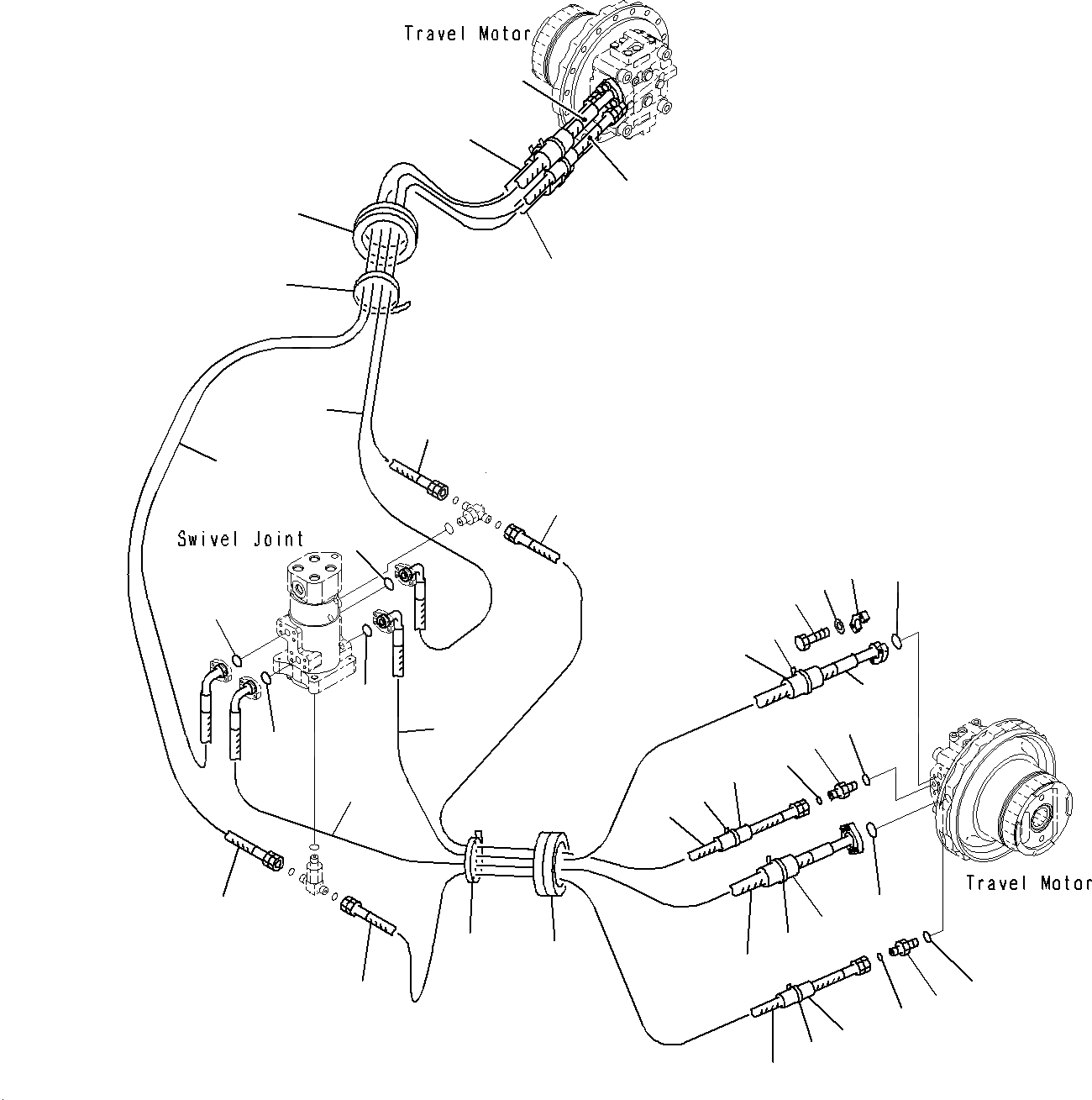 Travel Motor

Swivel Joint

Travel Motor