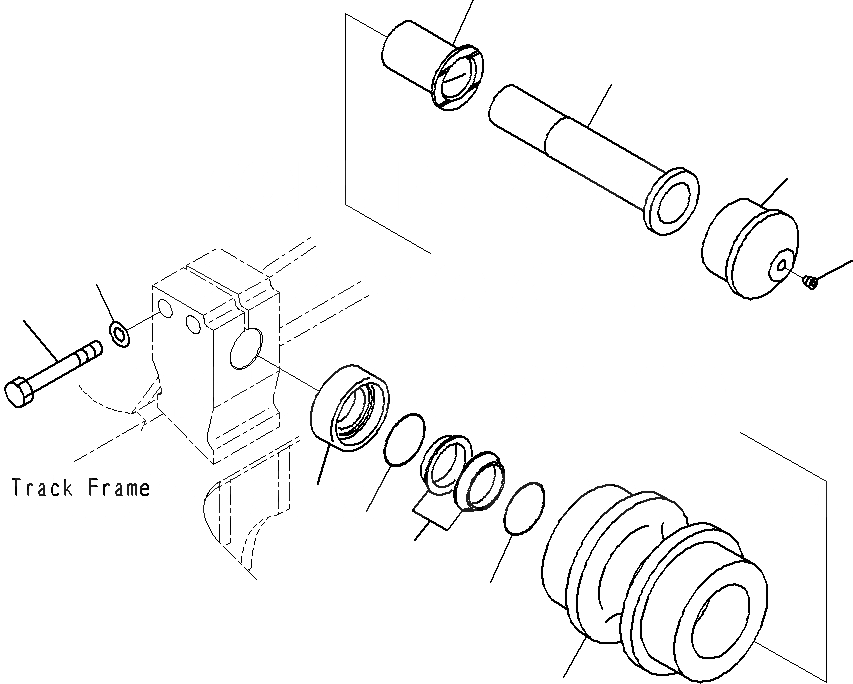 Track Frame