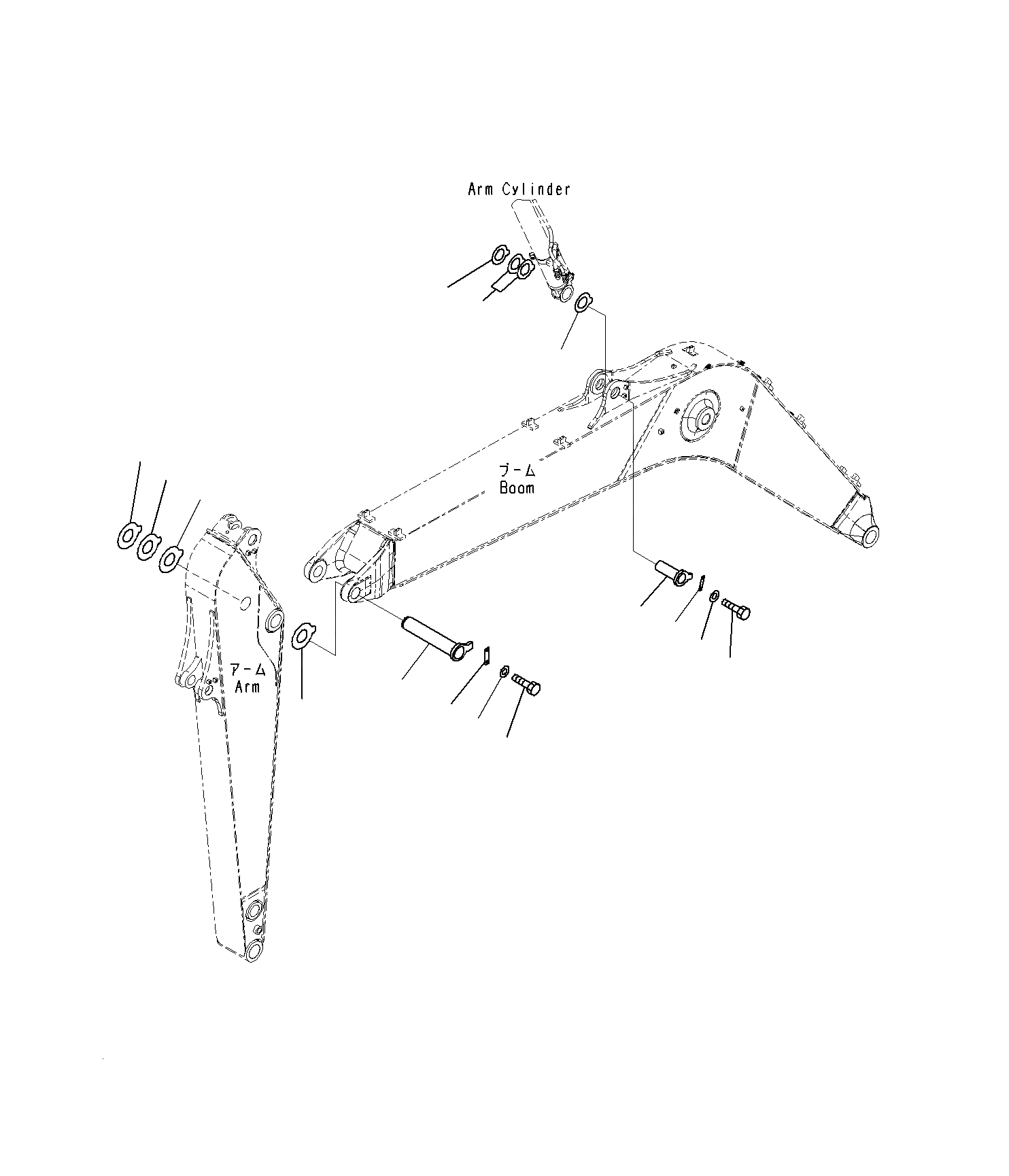 Arm Cylinder

ブーム
Boom

アーム
Arm