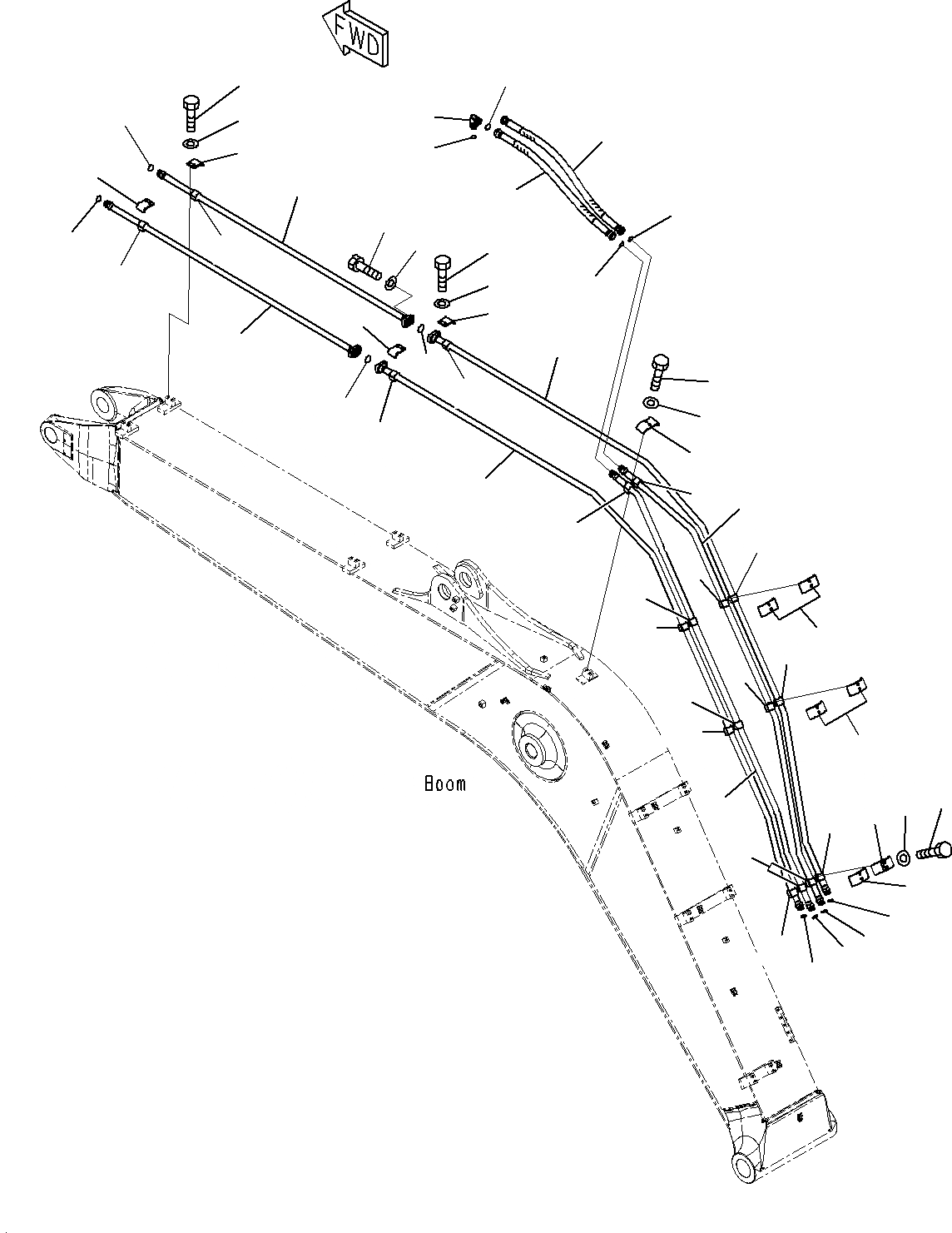 FWD

Boom